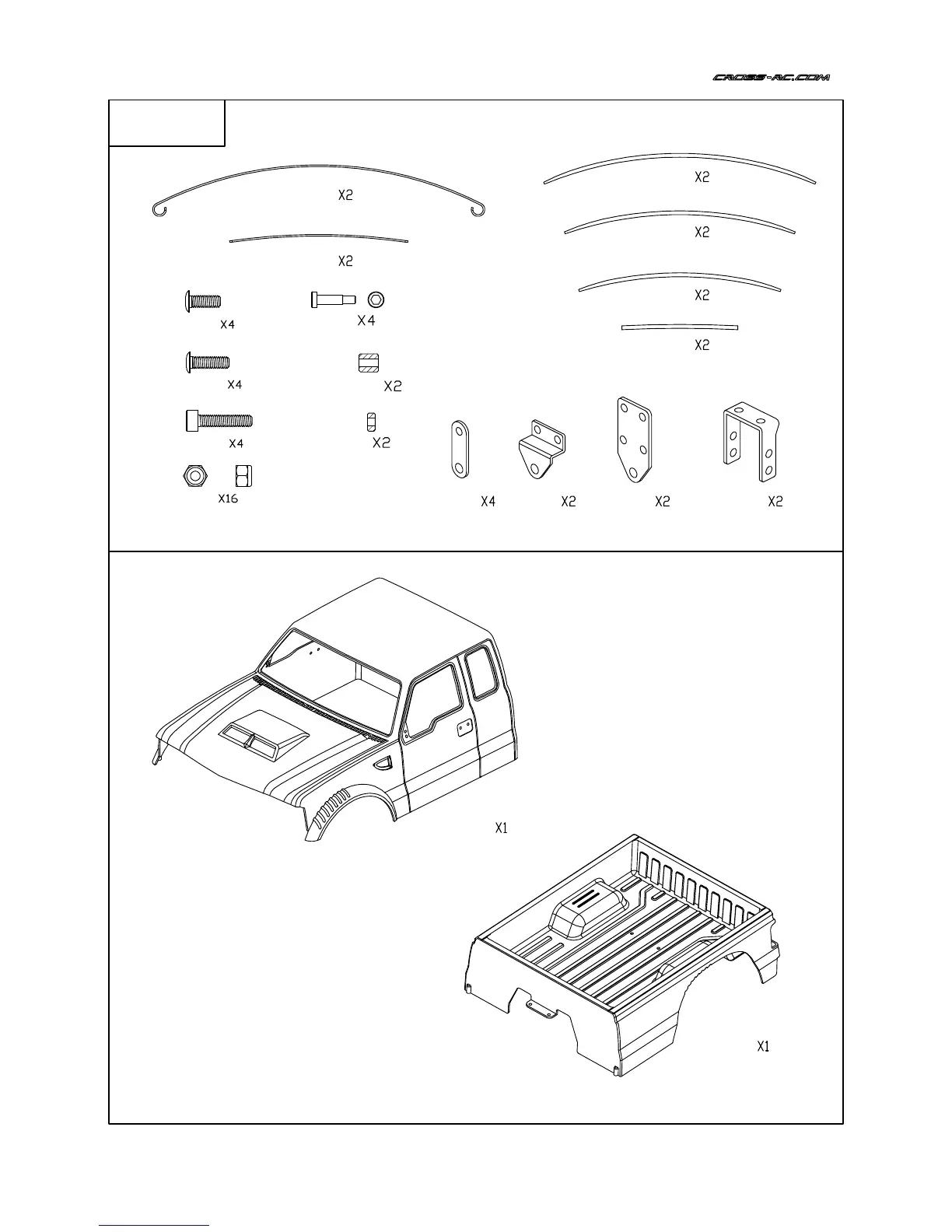 CROSS-RC.COM

X2
X2
X2
X2
X2
X2
X4
X4
X4
X2
X4
X2
X16
X4
X2
X2
X2

X1

X1