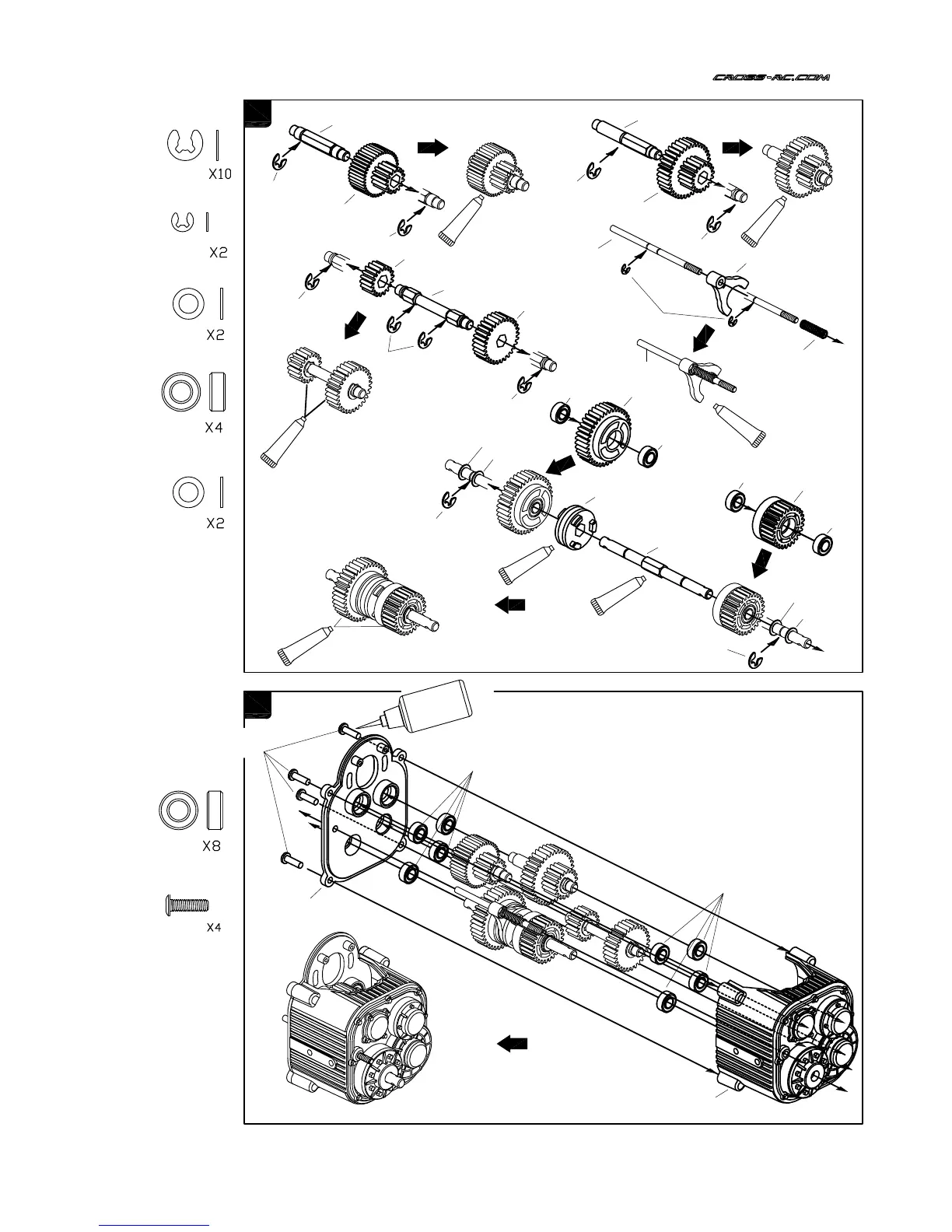 CROSS-RC.COM

X10

X2

X2

X4

X2

X8

X4