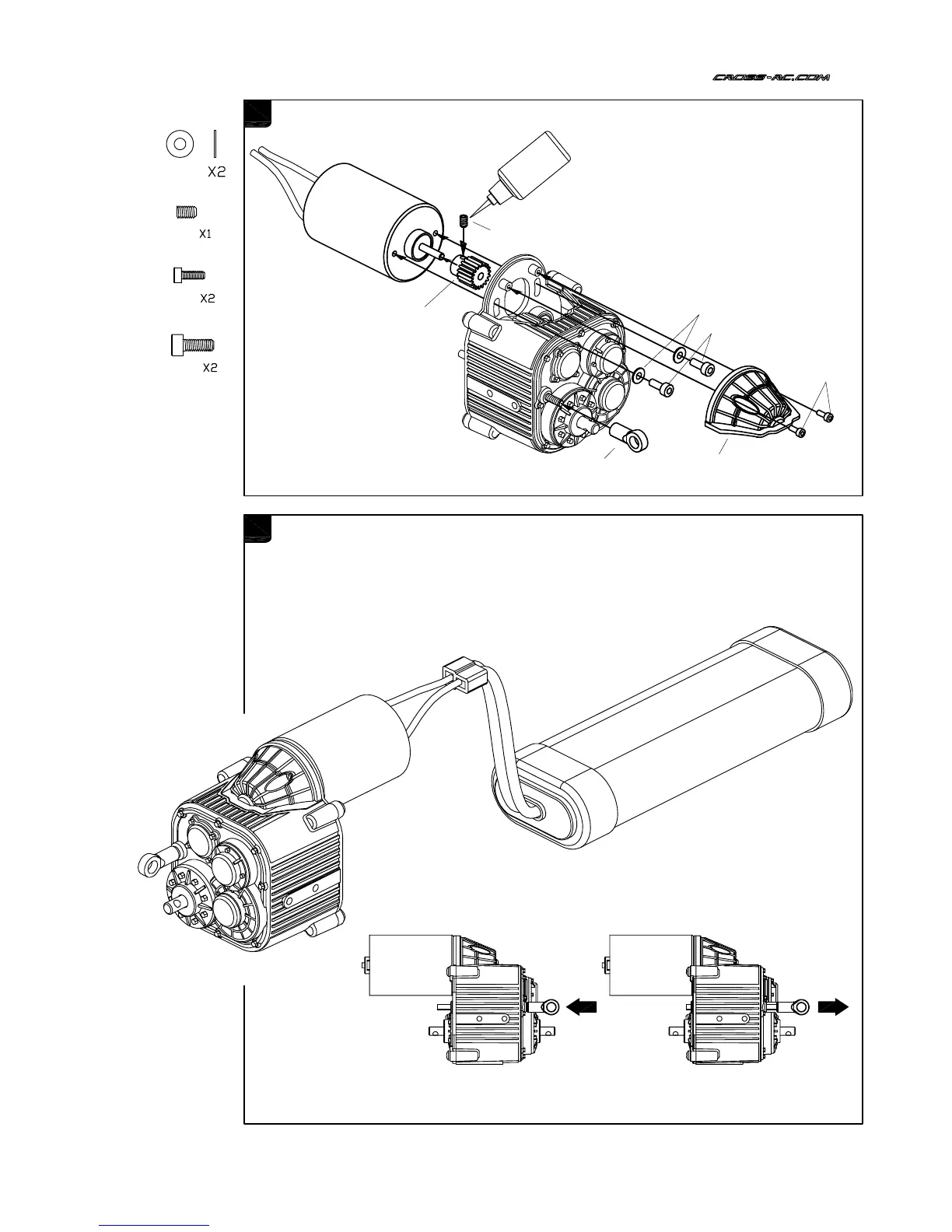 CROSS-RC.COM

X2

X1

X2

X2