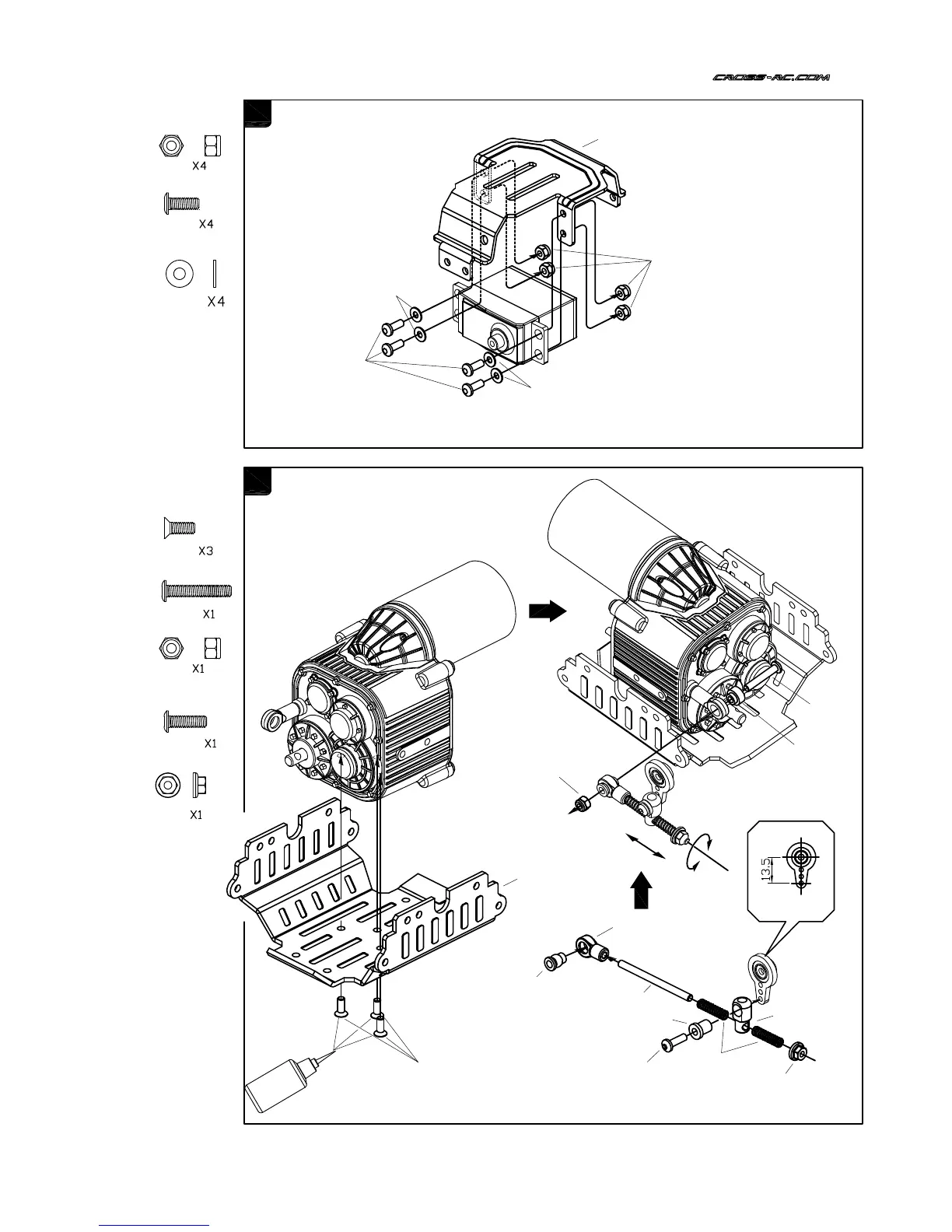 CROSS-RC.COM

X4

X4

X4

X3

X1

X1

X1

X1

13.5