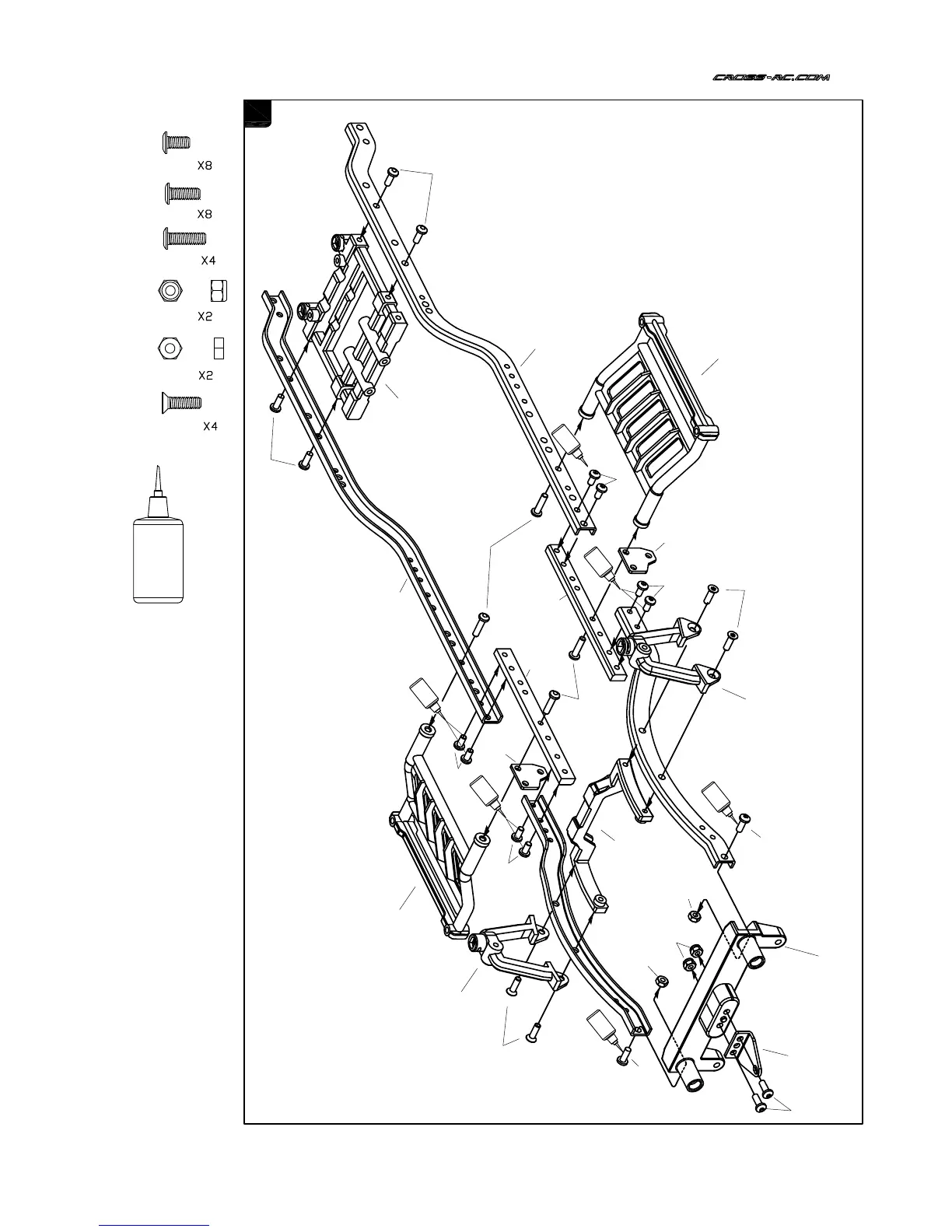 CROSS-RC.COM

X8

X8

X4

X2

X2

X4