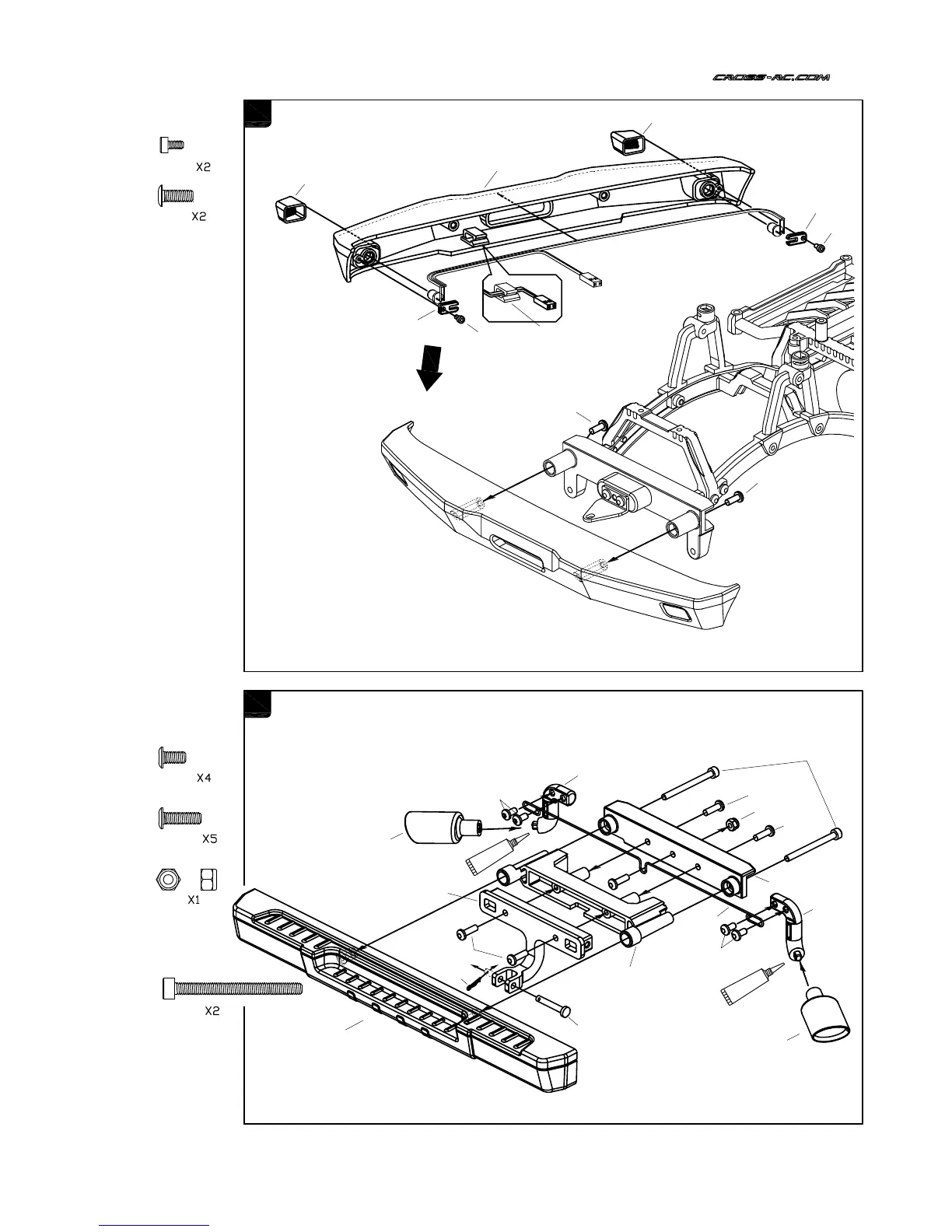 CROSS-RC.COM

X2

X2

X4

X5

X1

X2