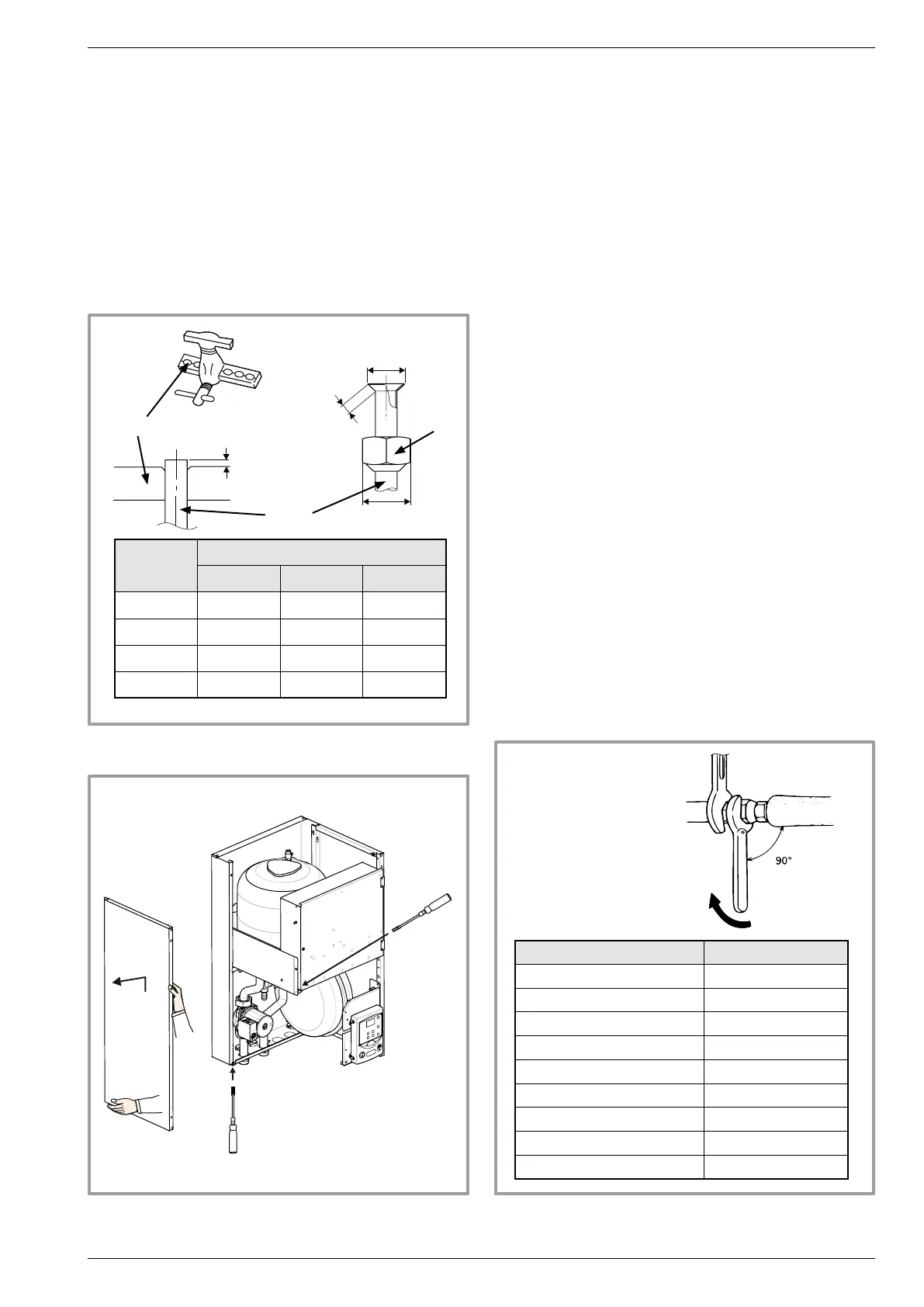 90°