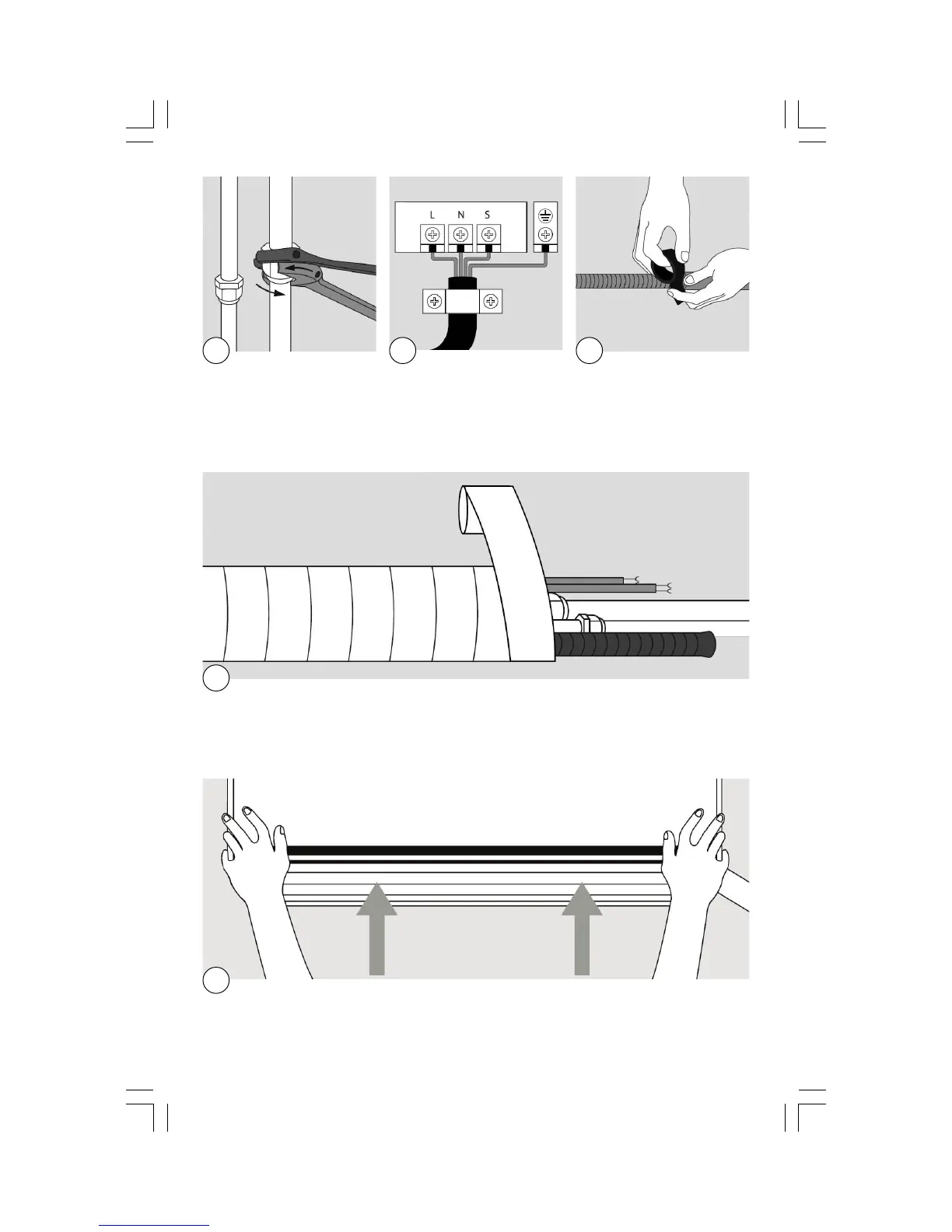 L N S