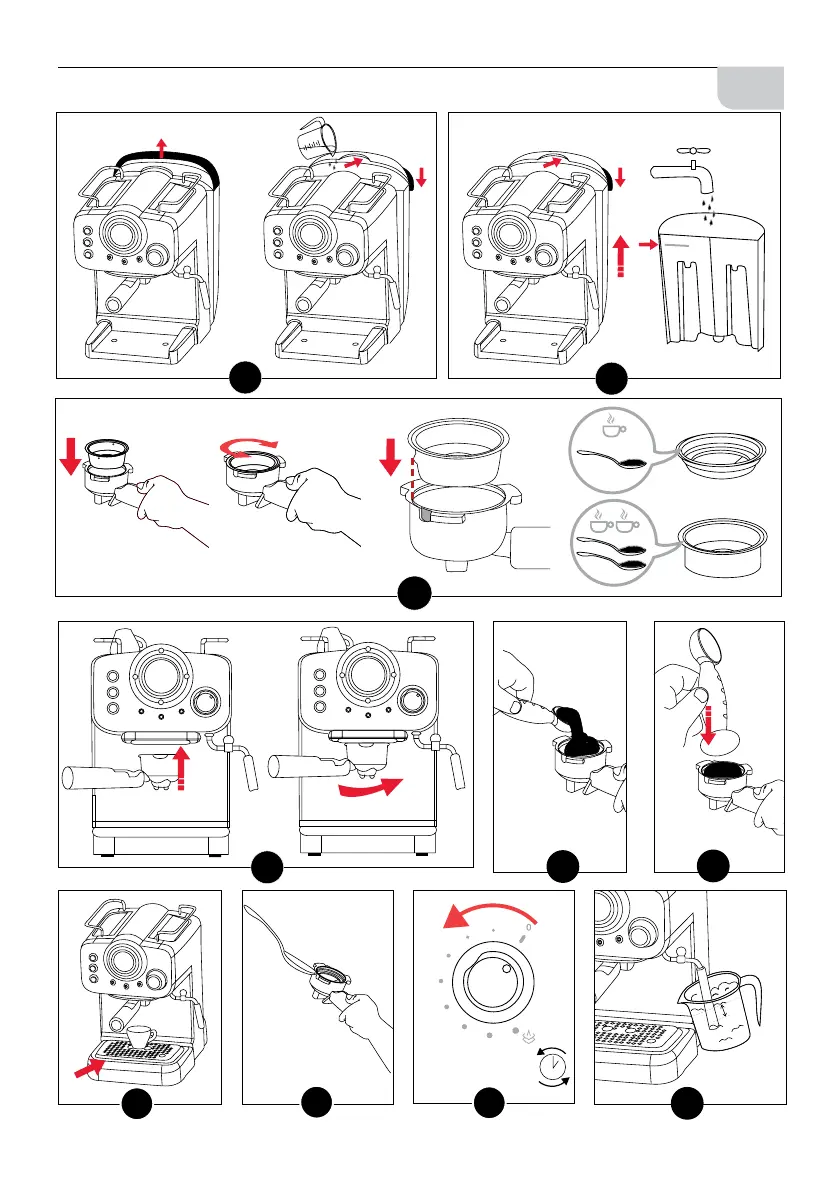 0