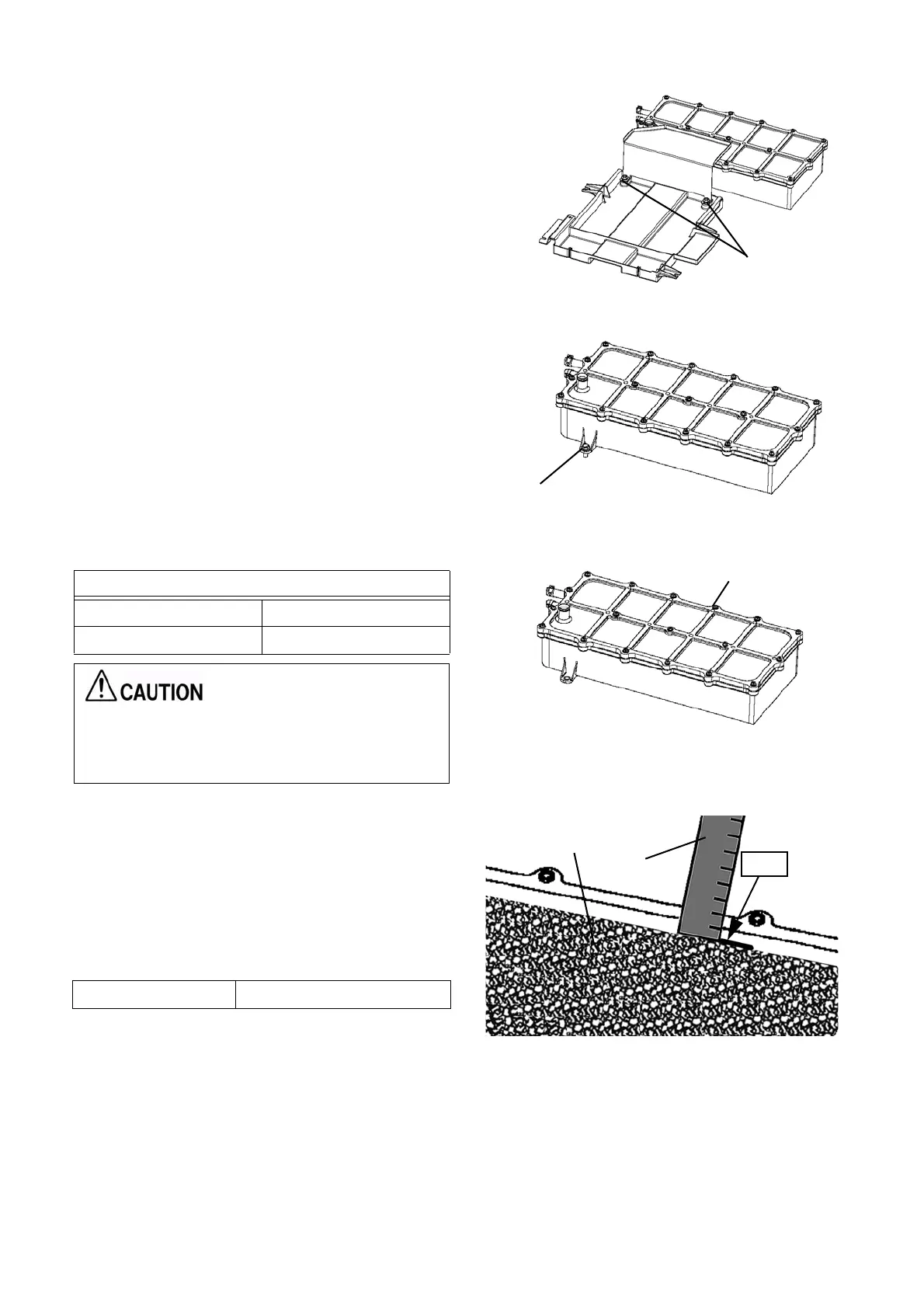 CAUTION