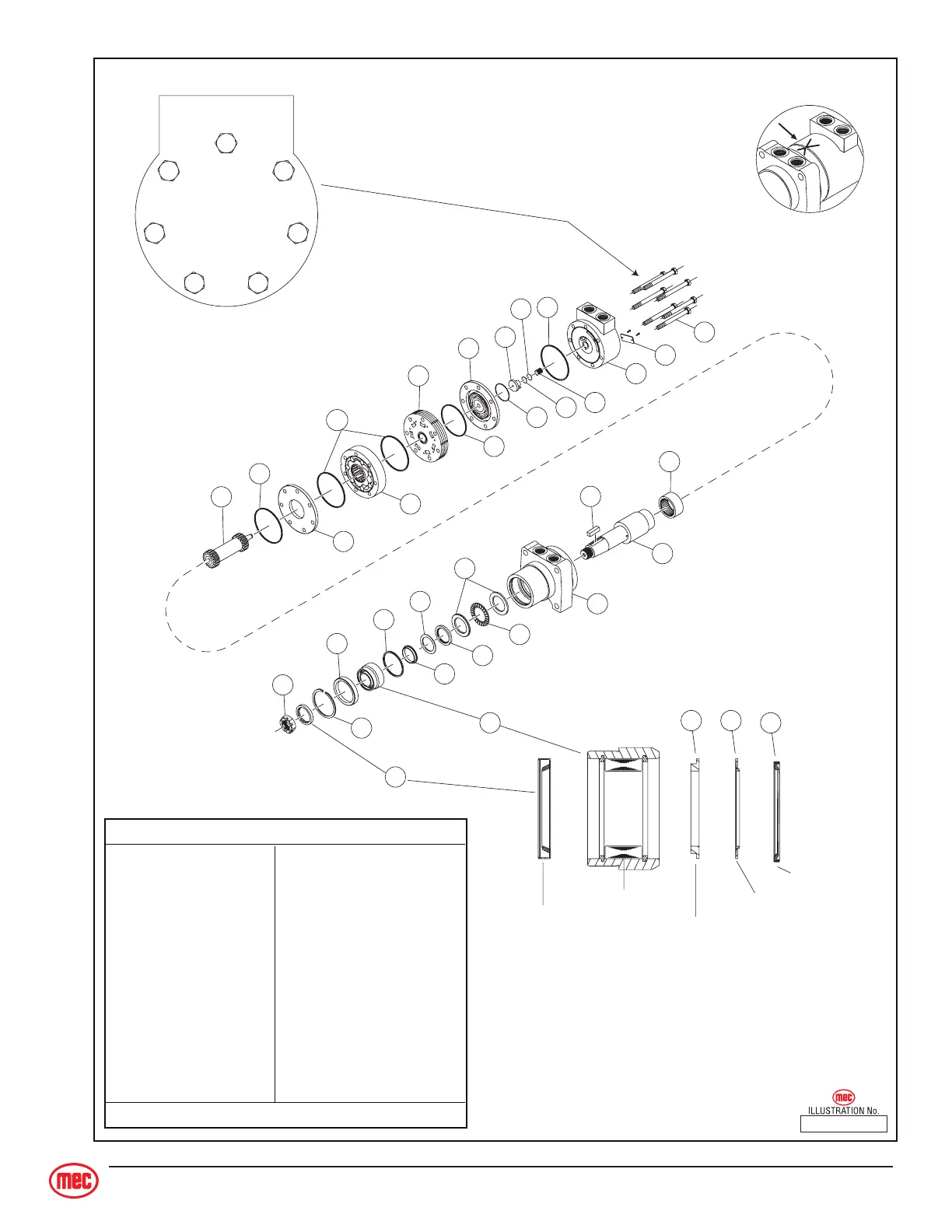 mec
ILLUSTRATION No.

mec