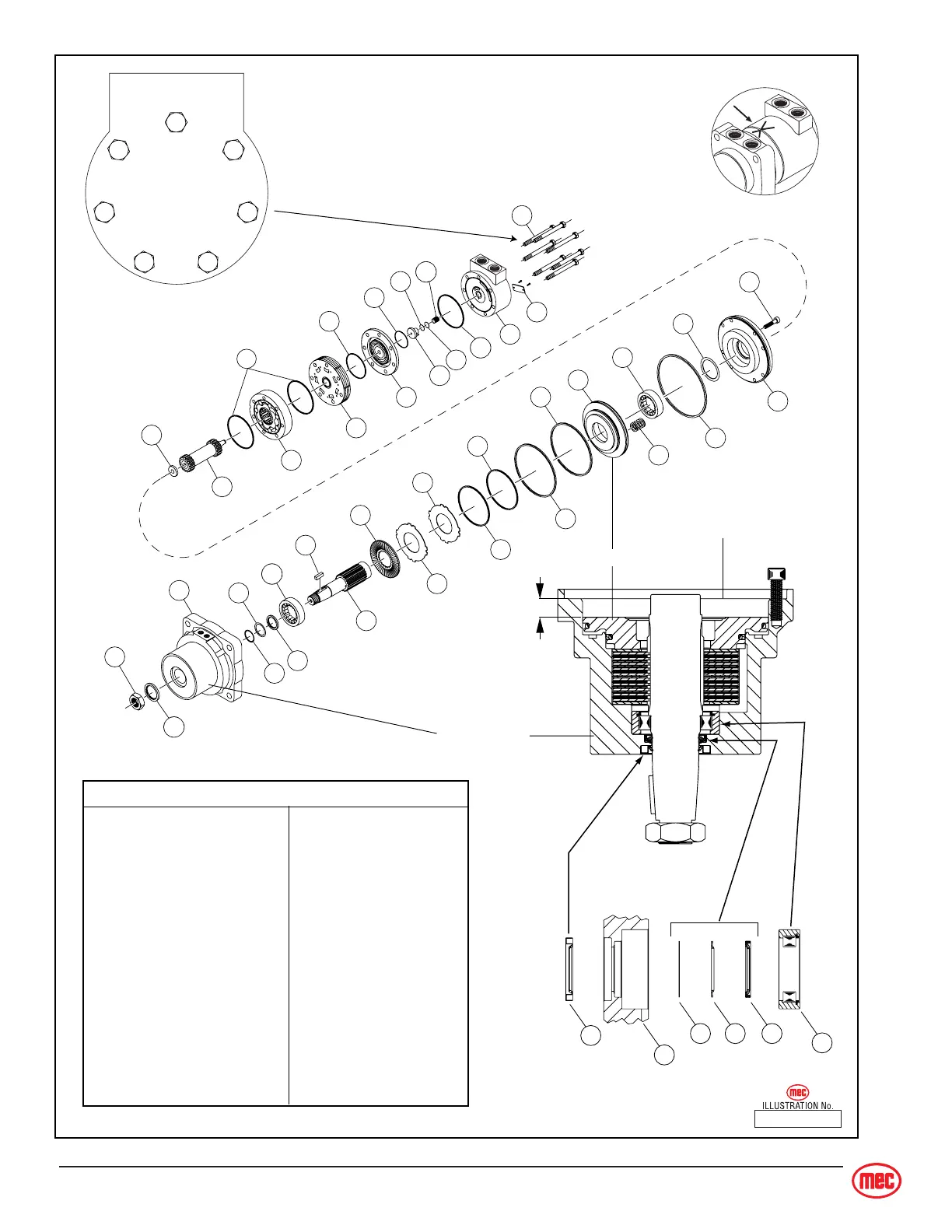 mec
ILLUSTRATION No.

mec