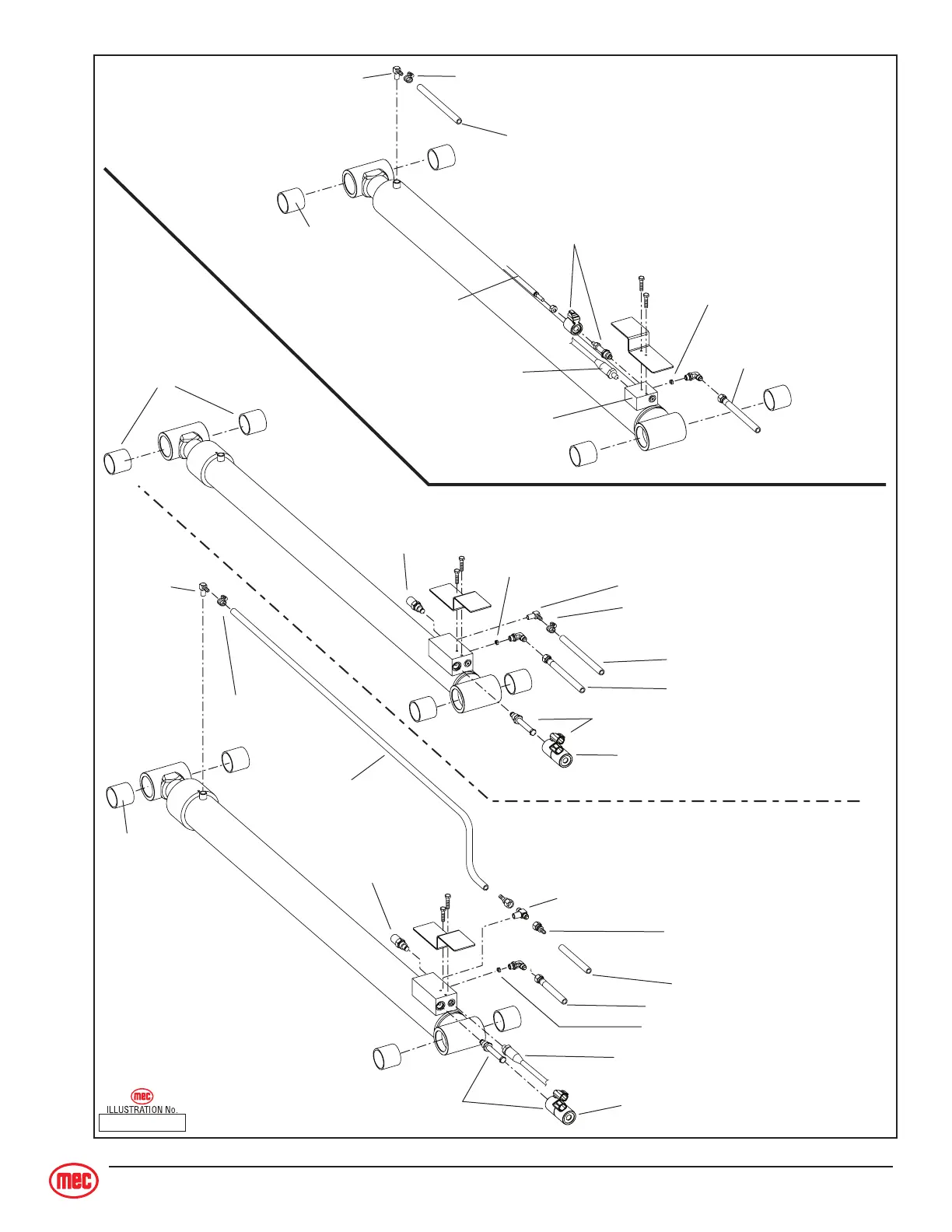 mec
ILLUSTRATION No.

mec