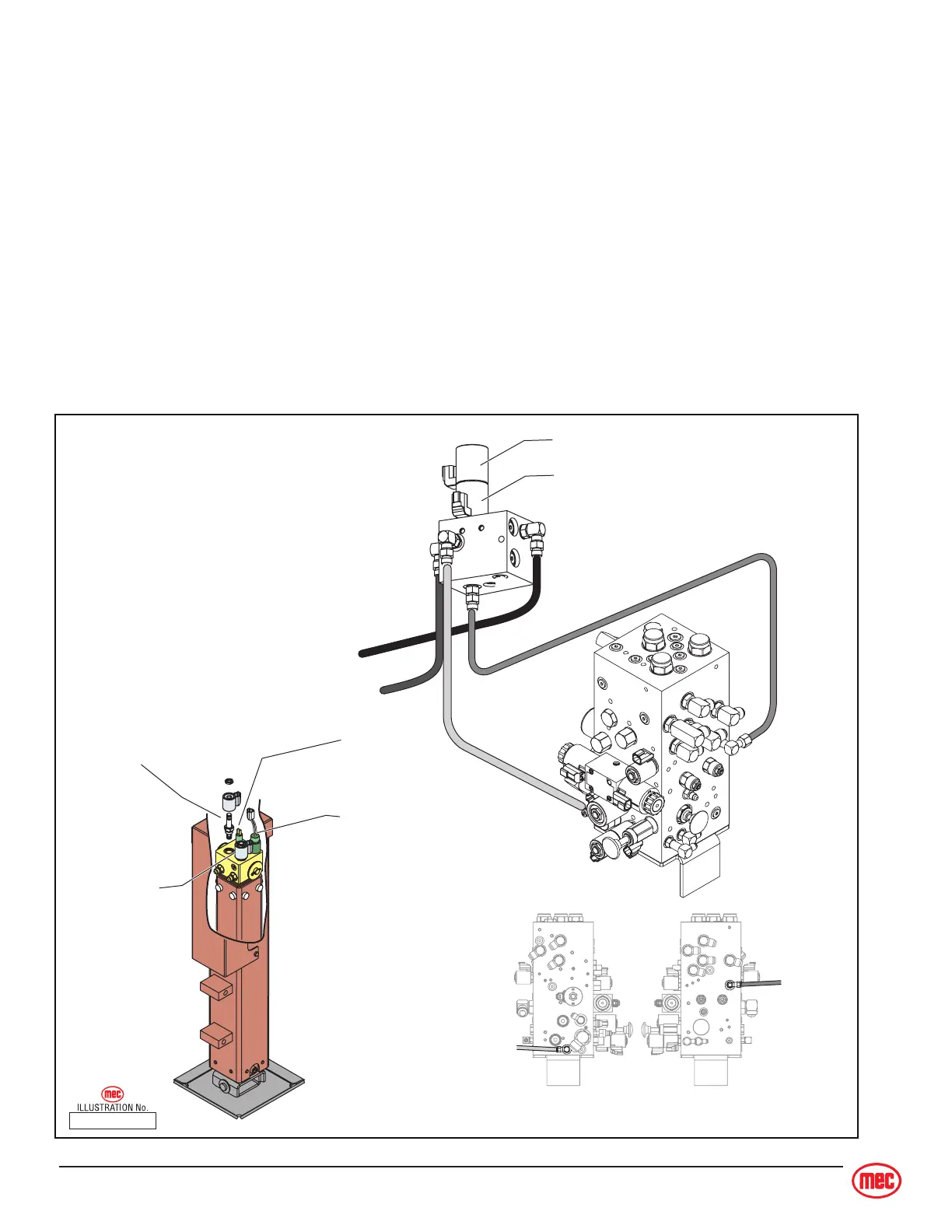 mec
ILLUSTRATION No.

mec