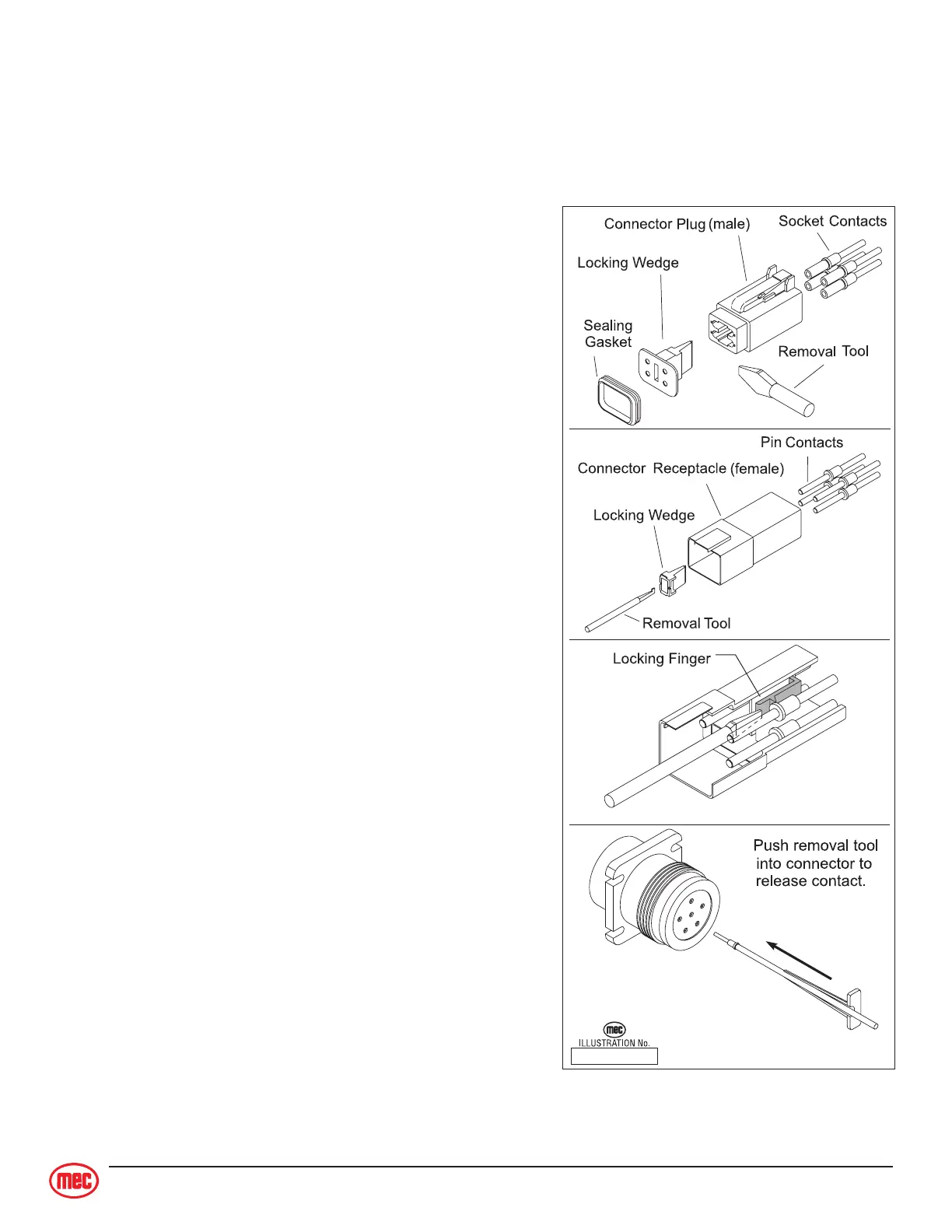 Connector Plug (male)

Socket Contacts

Locking Wedge

Sealing Gasket

Removal Tool

Pin Contacts

Connector Receptacle (female)

Locking Wedge

Removal Tool

Locking Finger

Push removal tool into connector to release contact.

mec

ILLUSTRATION No.

mec