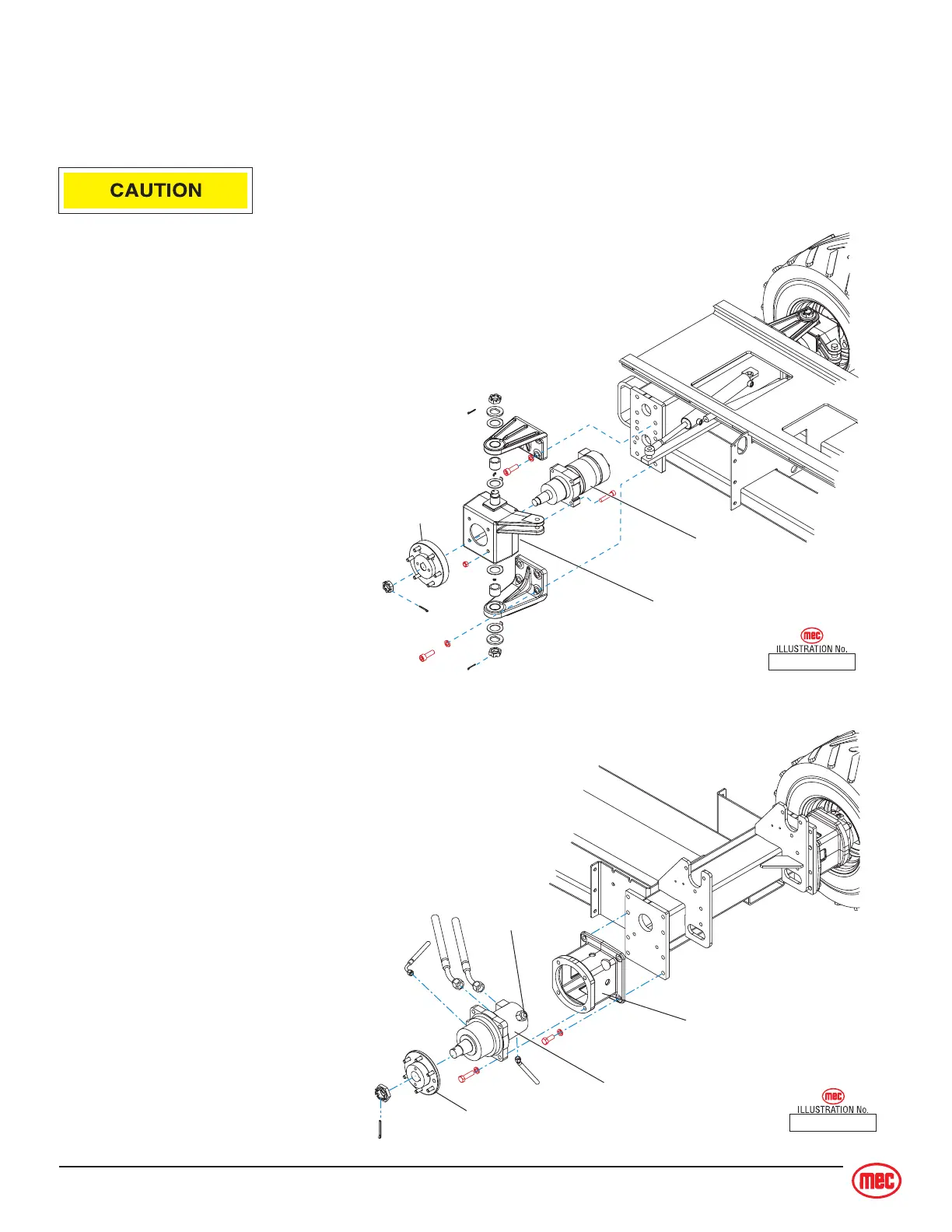 CAUTION

mec
ILLUSTRATION No.

mec
ILLUSTRATION No.

mec