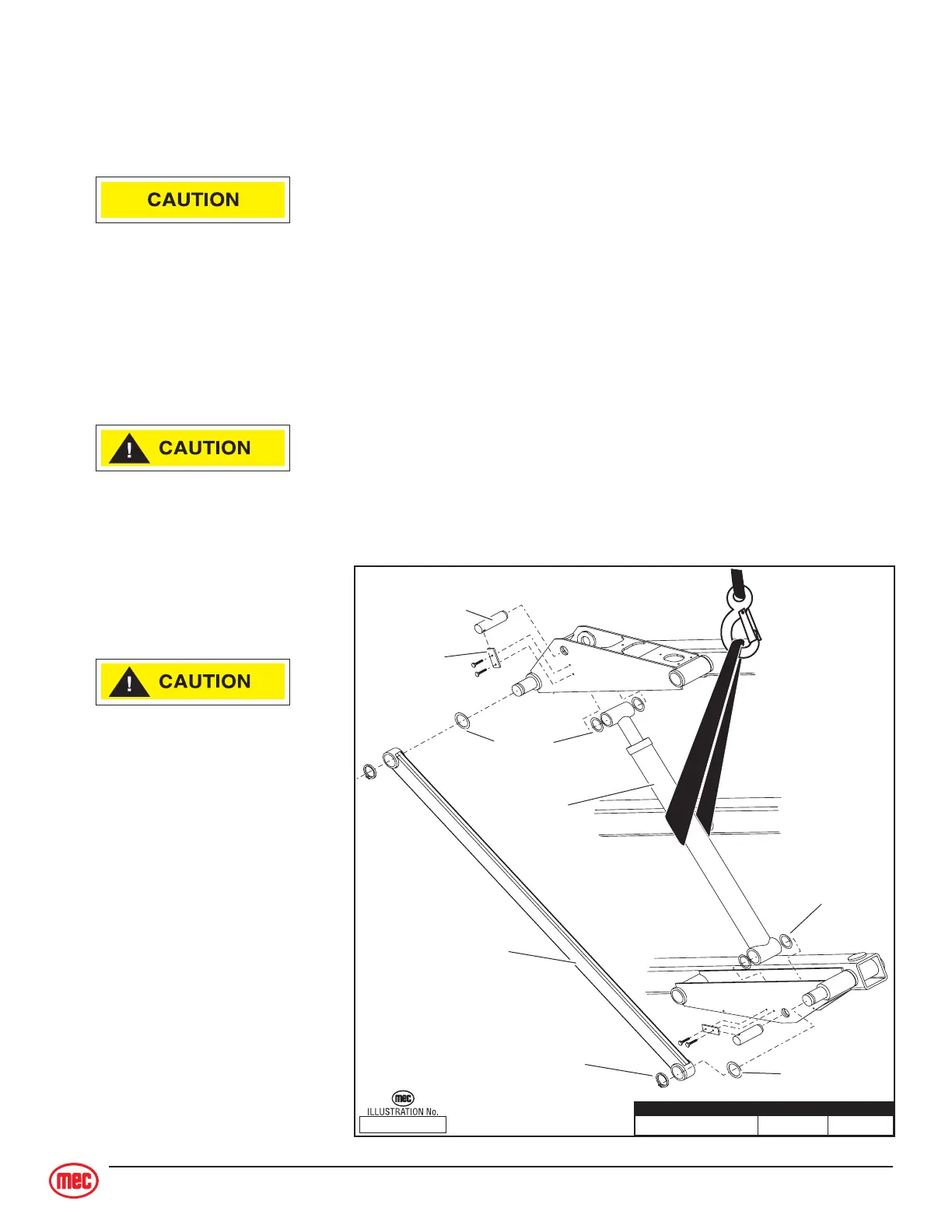 CAUTION

CAUTION

CAUTION

mec
ILLUSTRATION No.

mec