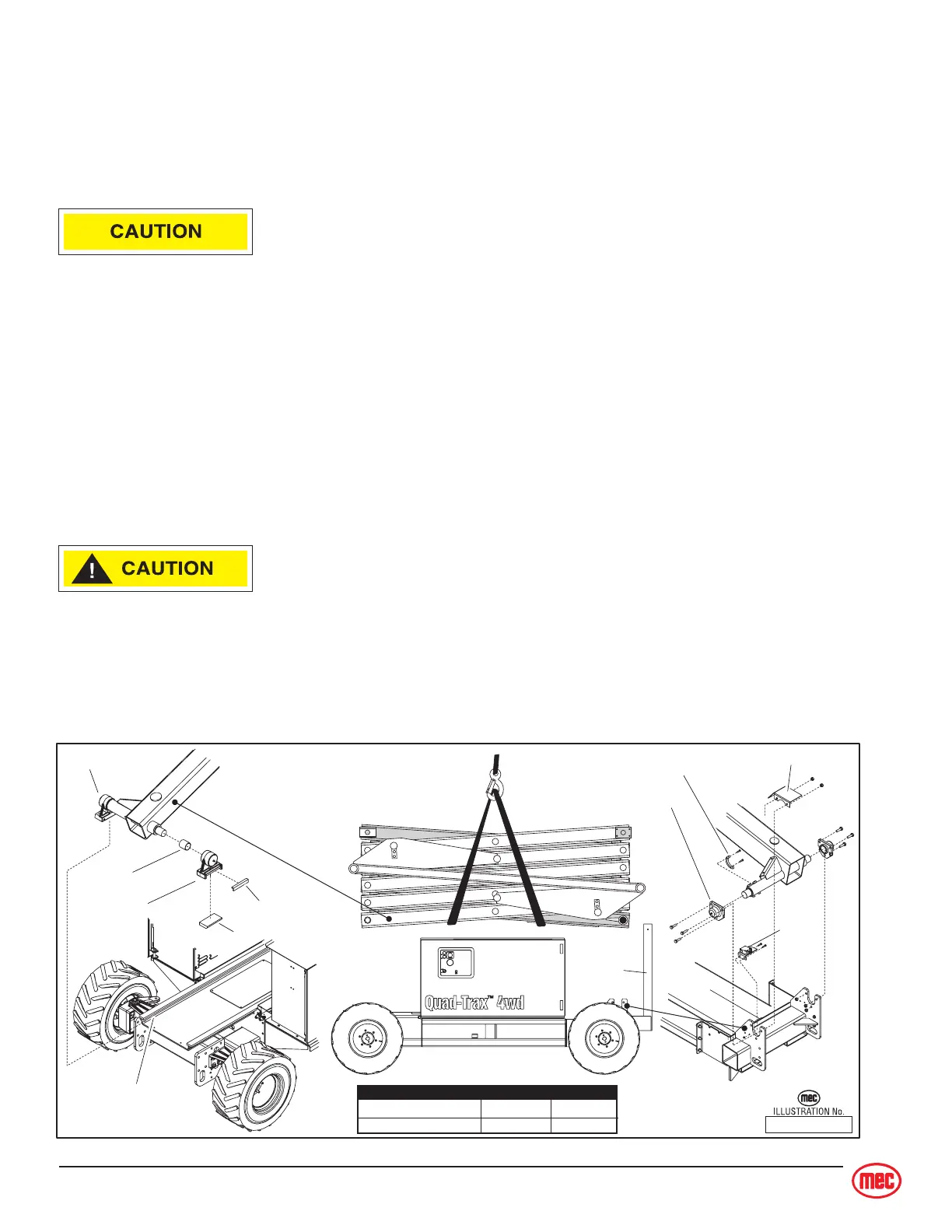 CAUTION

CAUTION

Quad-Trax™ 4wd

mec
ILLUSTRATION No.

mec