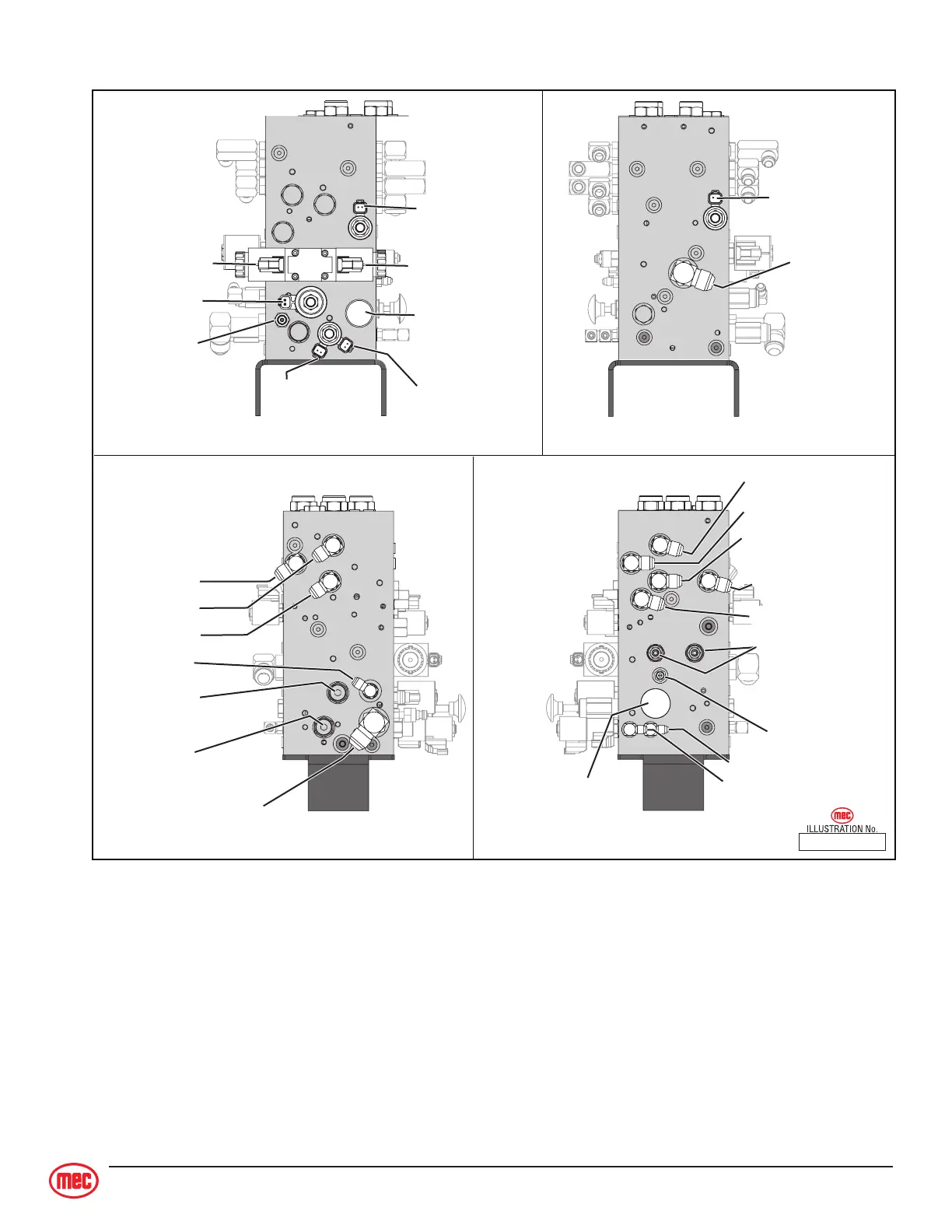 mec
ILLUSTRATION No.

mec