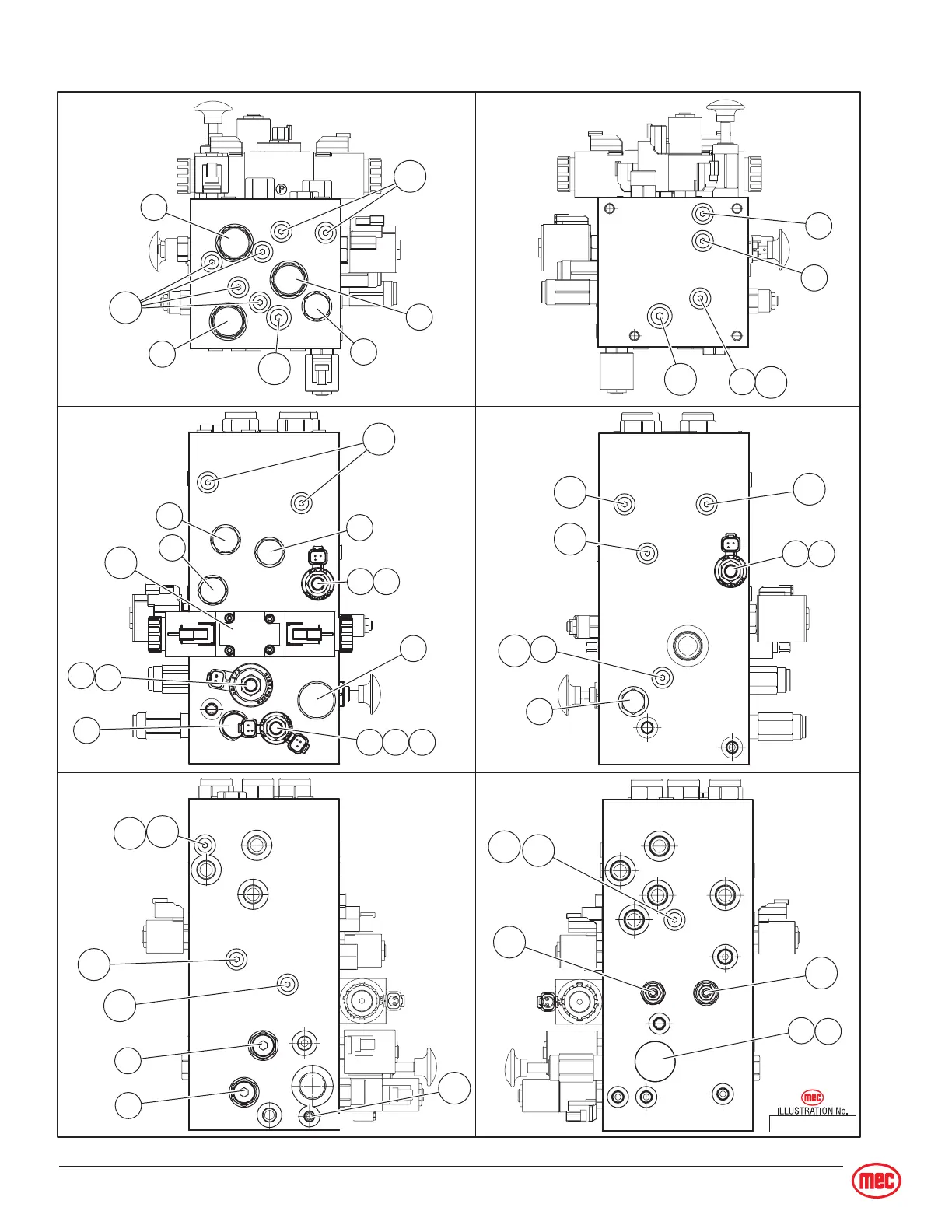 P

mec
ILLUSTRATION No.

mec