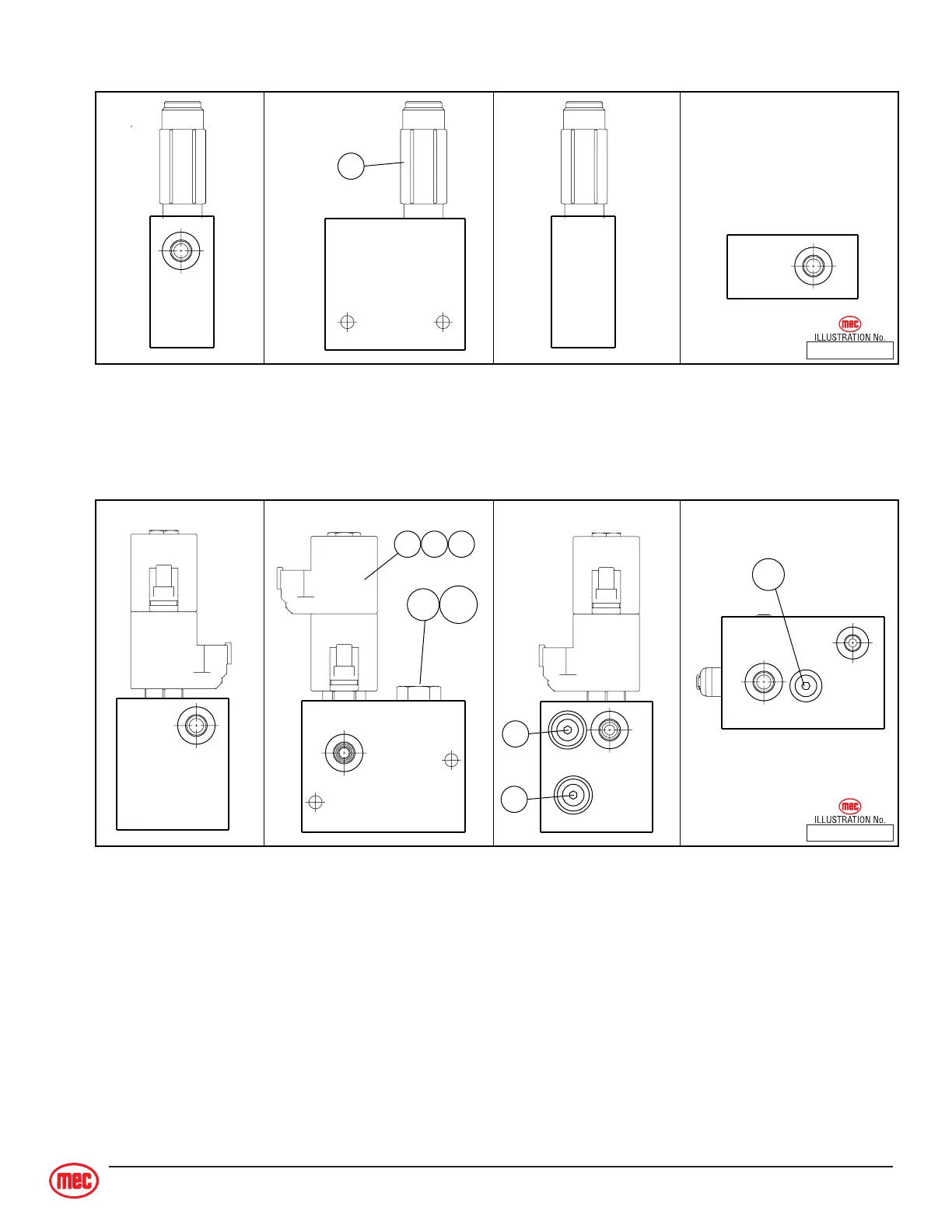 mec
ILLUSTRATION No.

mec
ILLUSTRATION No.

mec