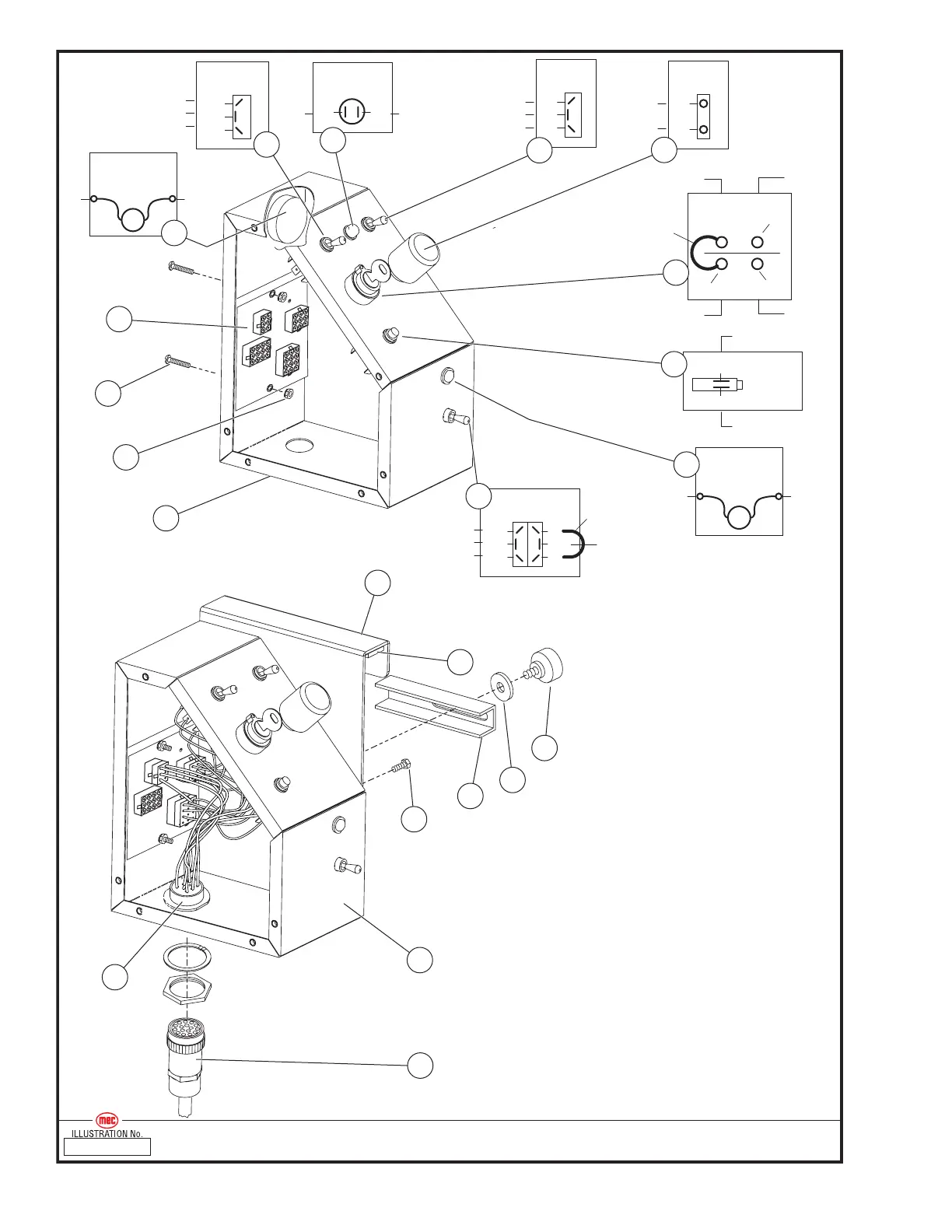 mec
ILLUSTRATION No.