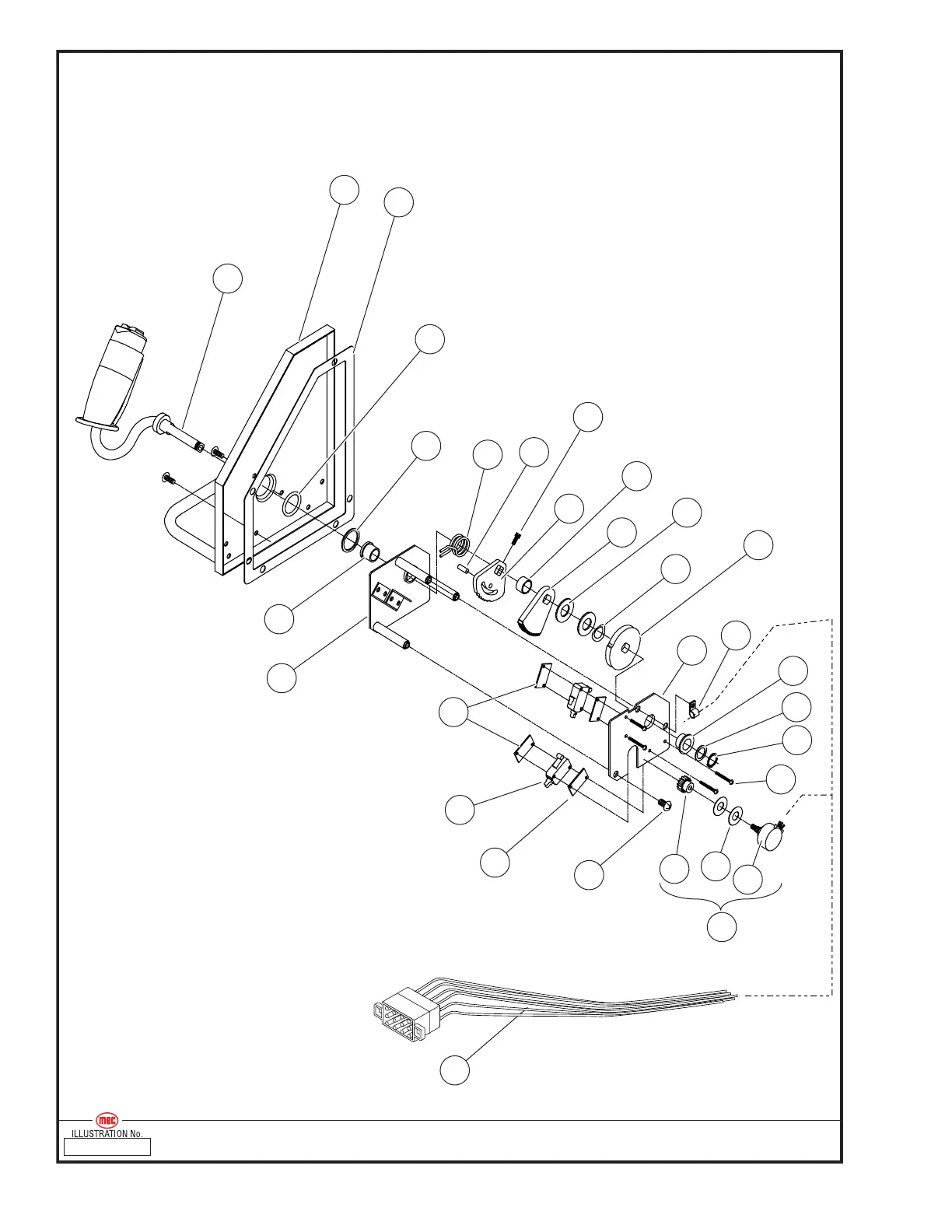 mec
ILLUSTRATION No.