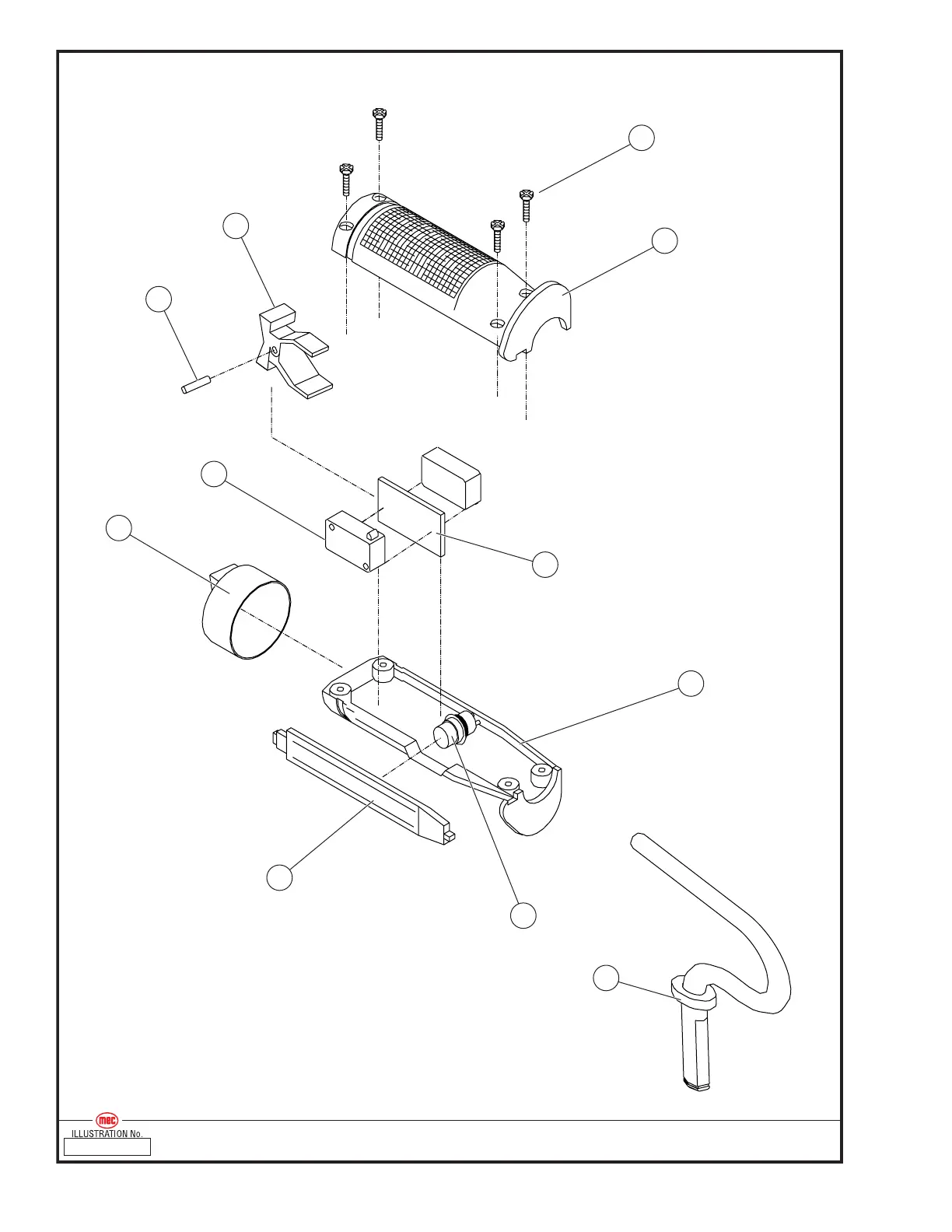 mec

ILLUSTRATION No.