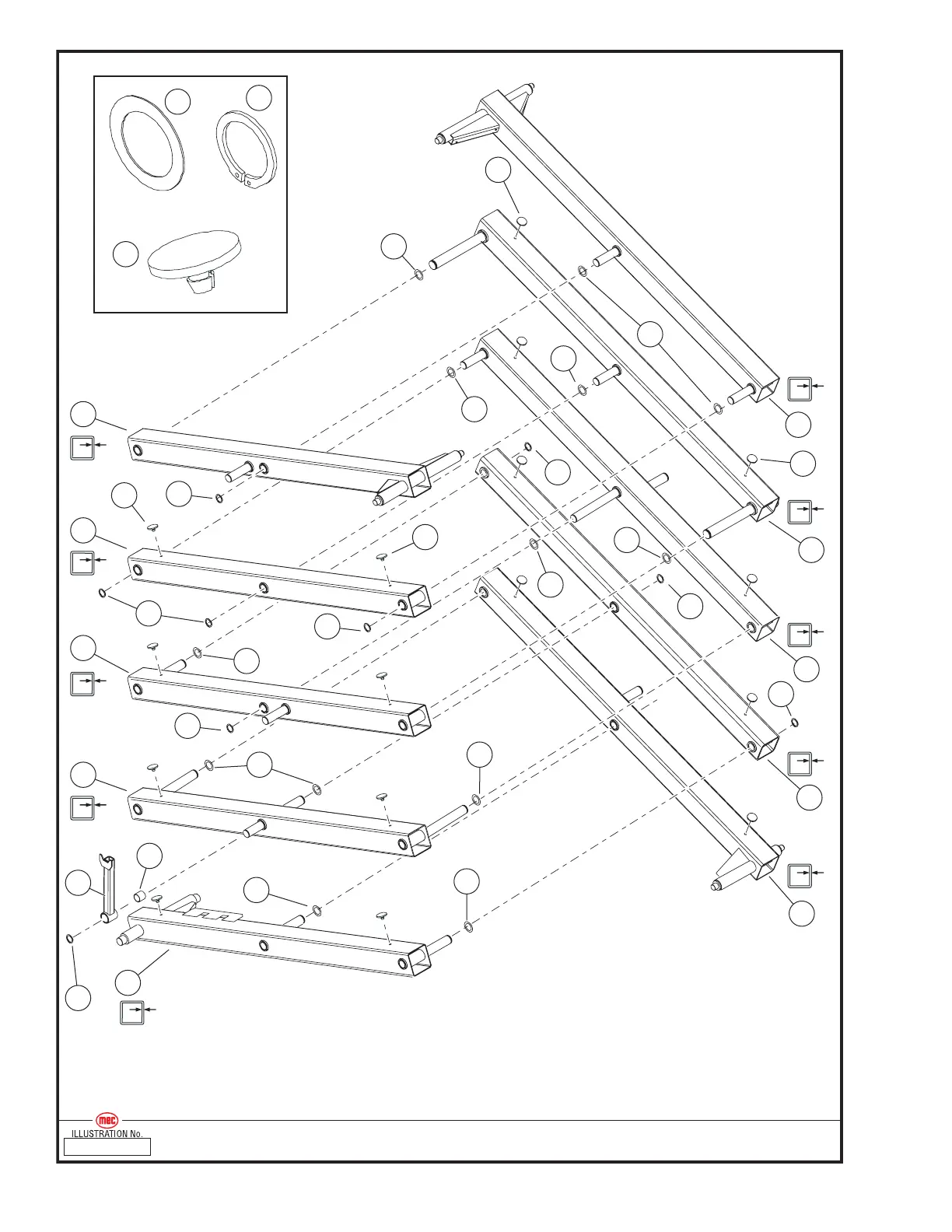 mec
ILLUSTRATION No.