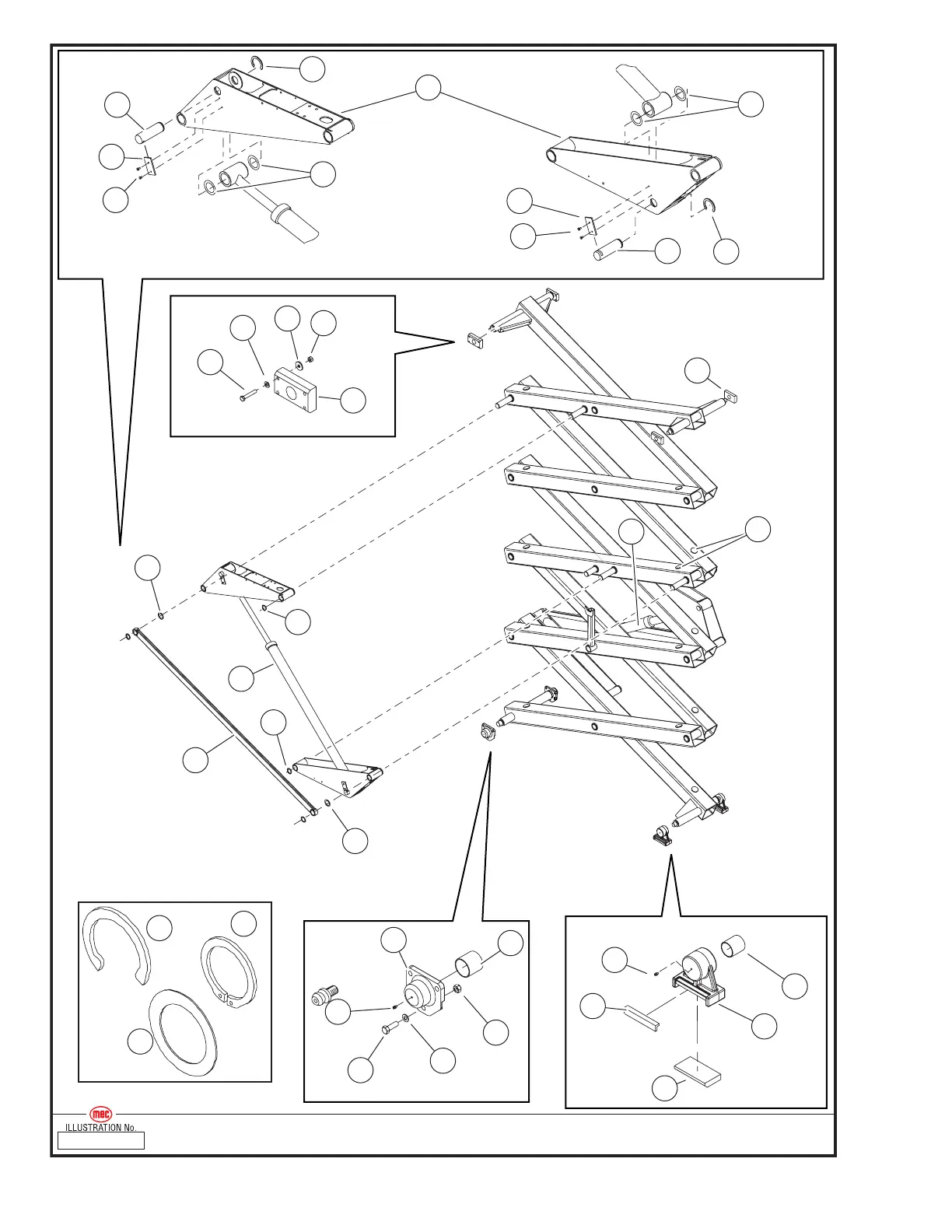 mec
ILLUSTRATION No.