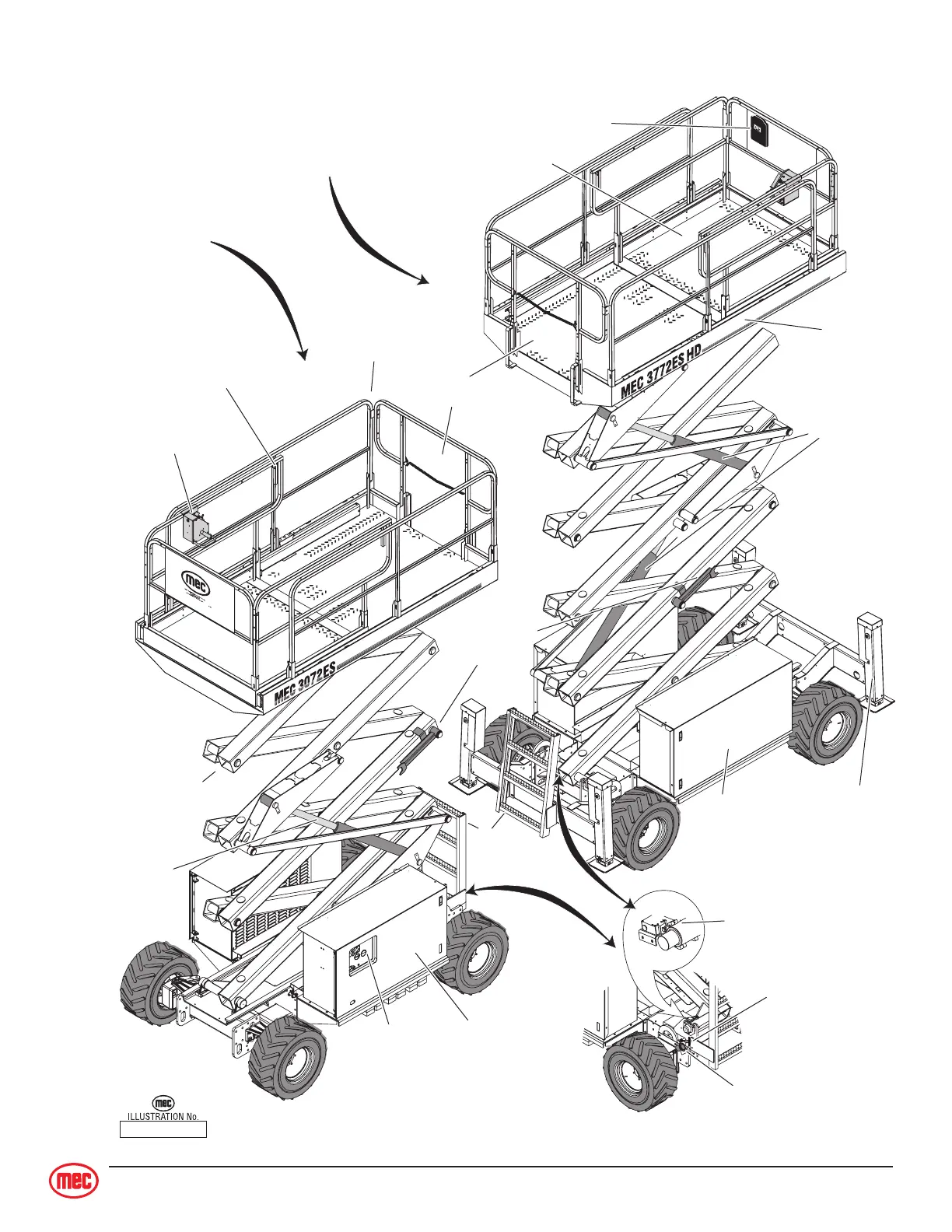 MEC 3772ES HD

mec

MEC 3072ES

mec
ILLUSTRATION No.

mec