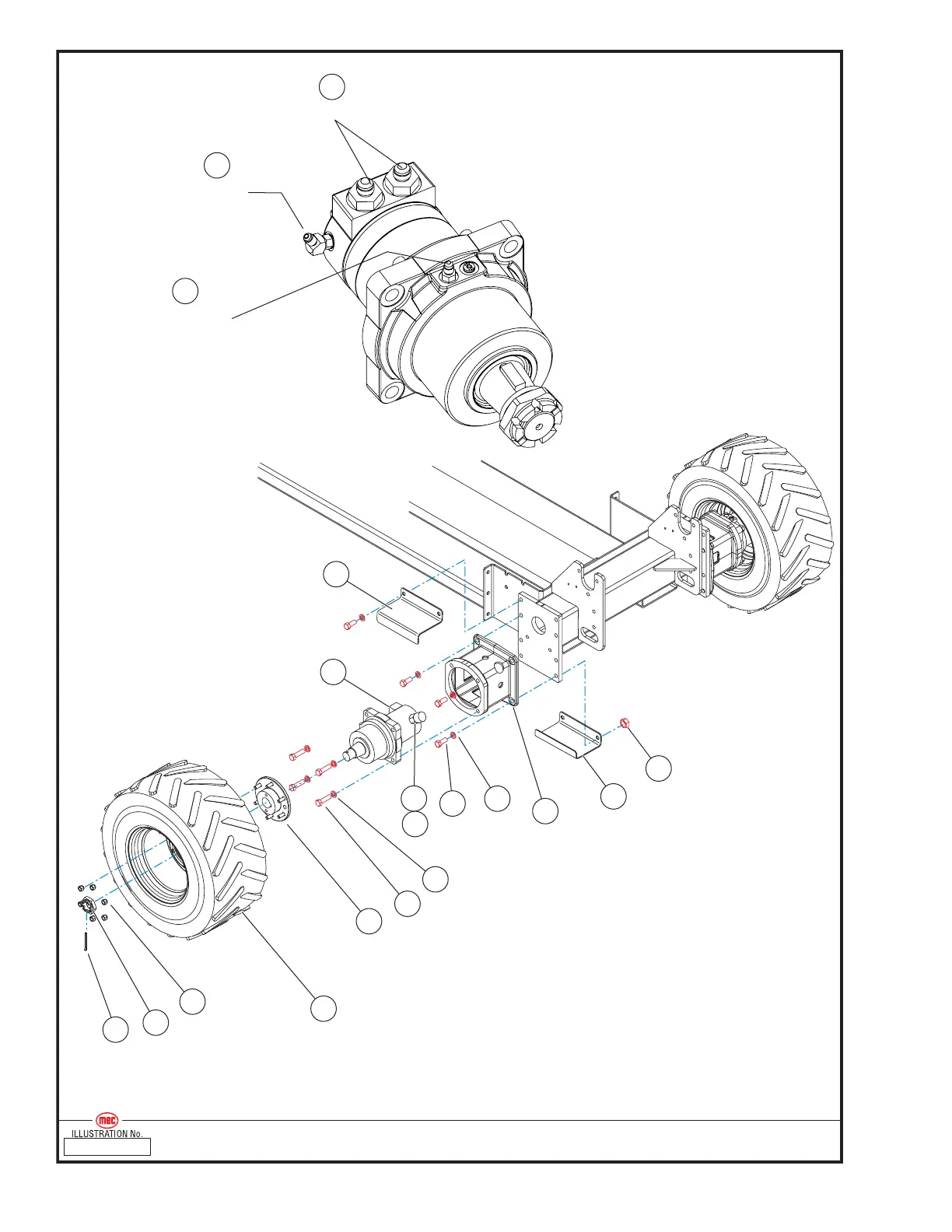 mec
ILLUSTRATION No.