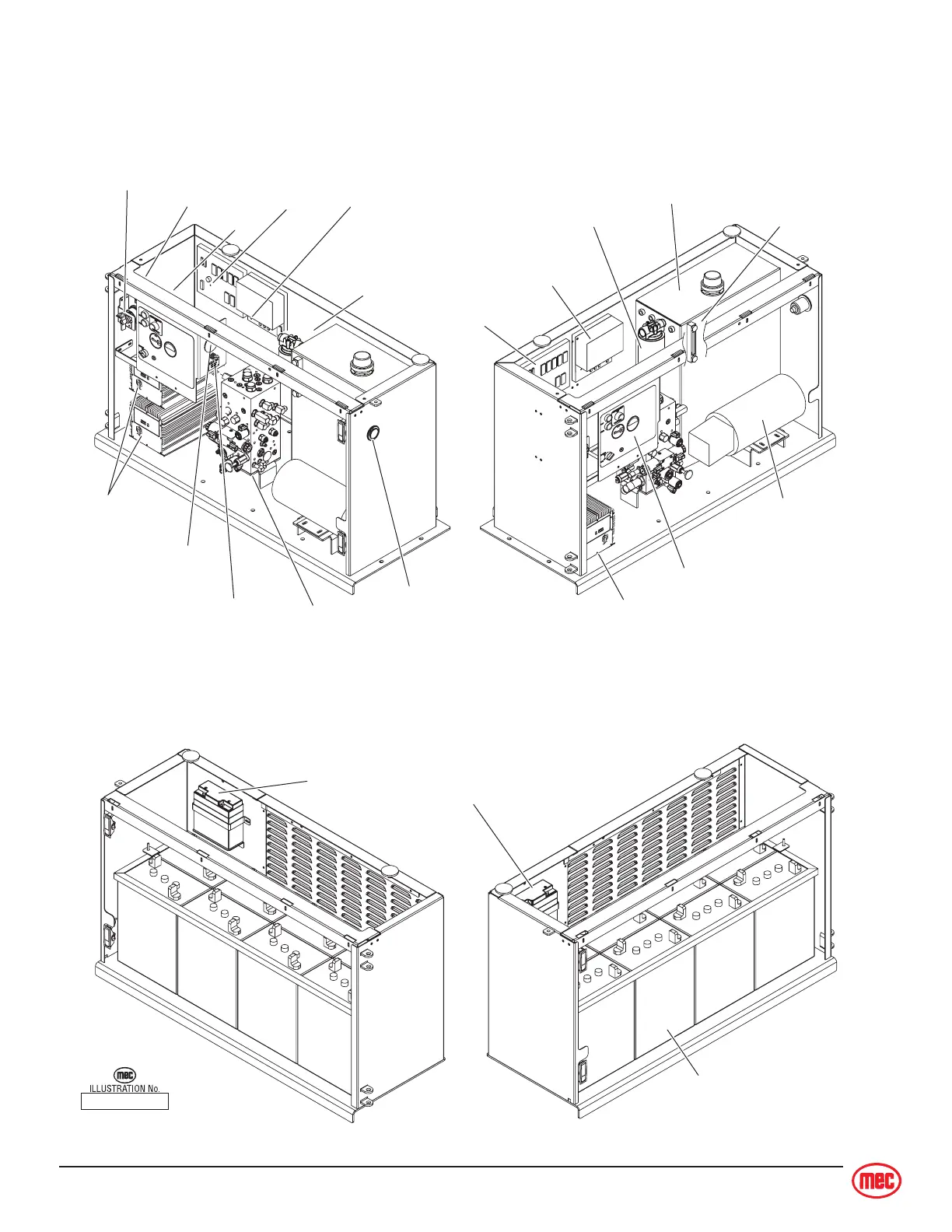 mec
ILLUSTRATION No.

mec