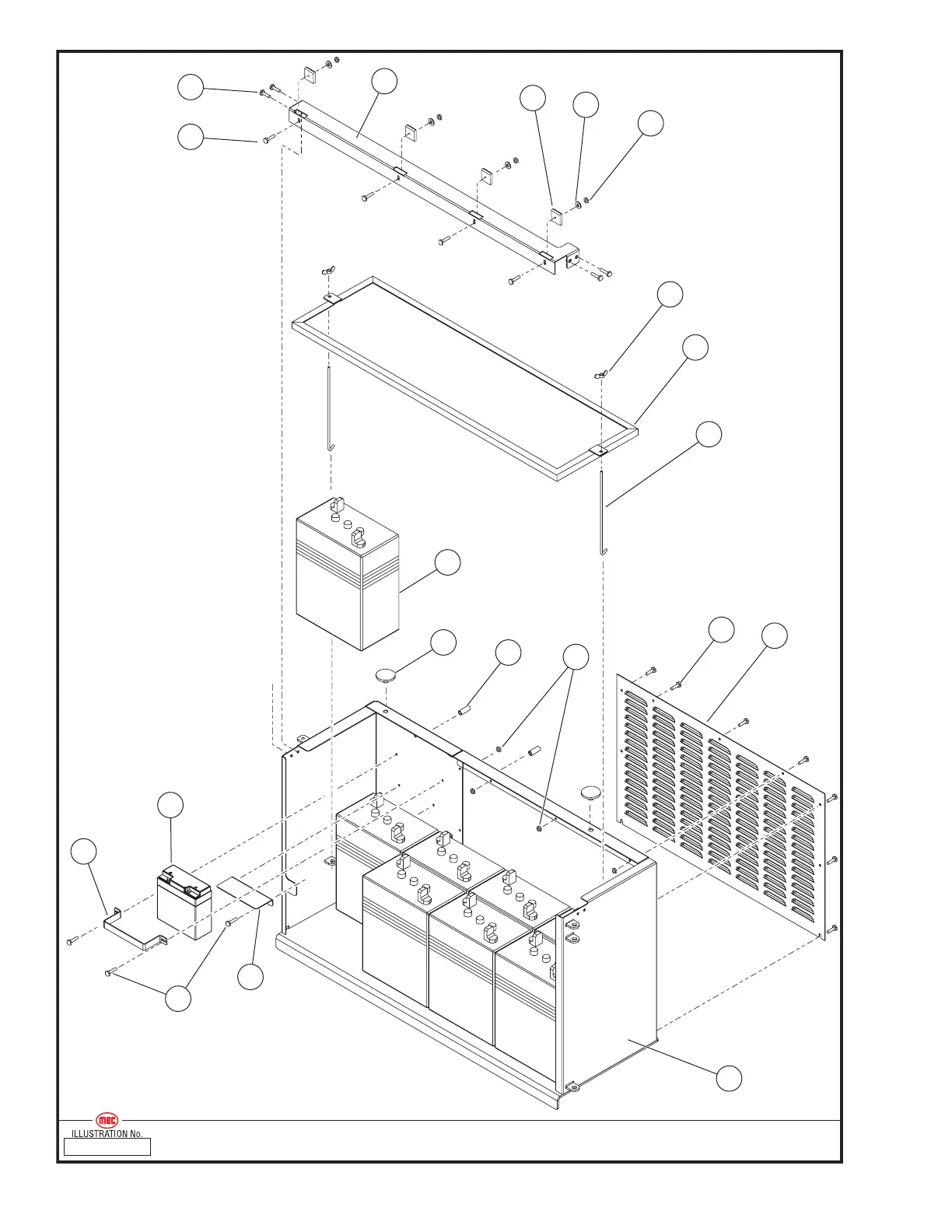 mec
ILLUSTRATION No.