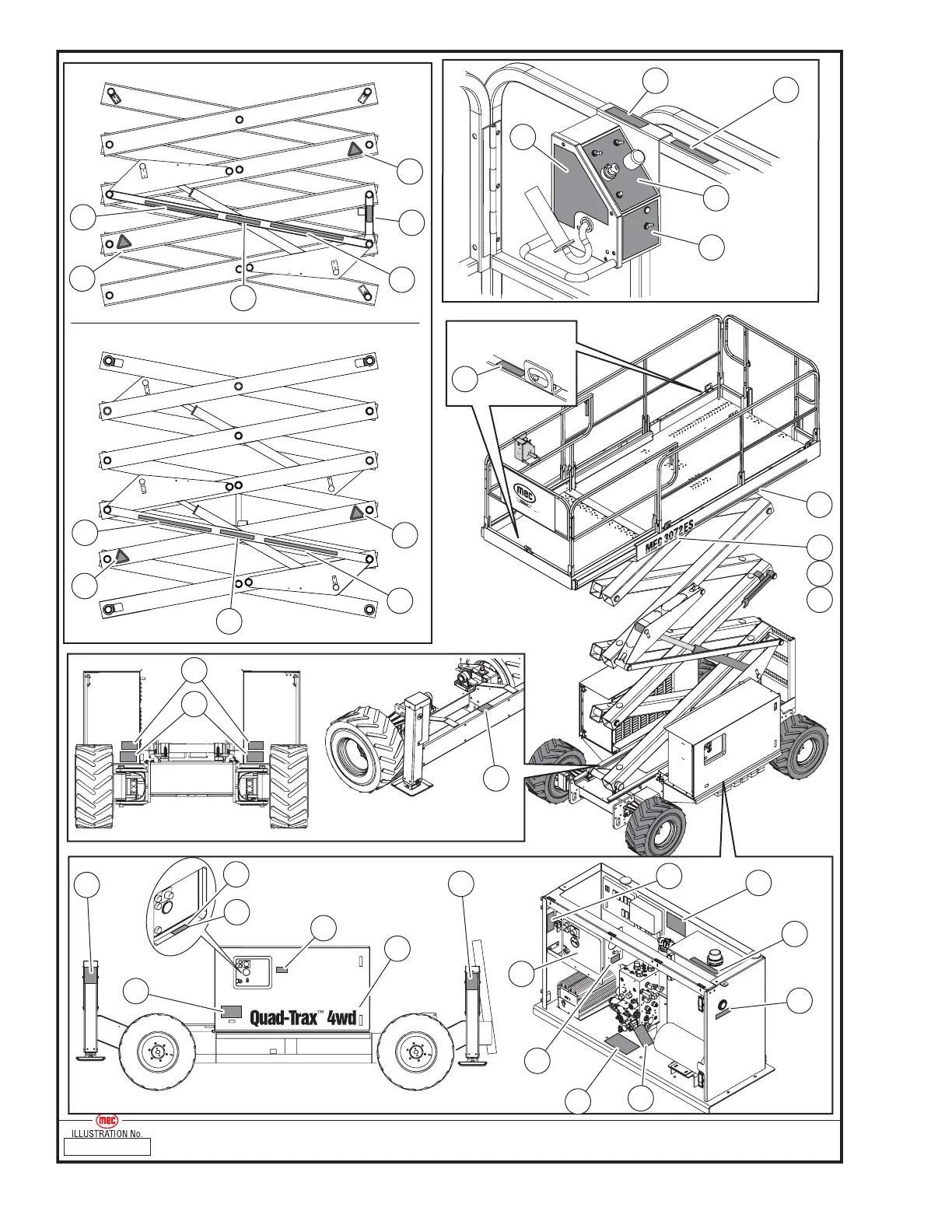 mec

MEC 3072ES

Quad-Trax™ 4wd

mec
ILLUSTRATION No.