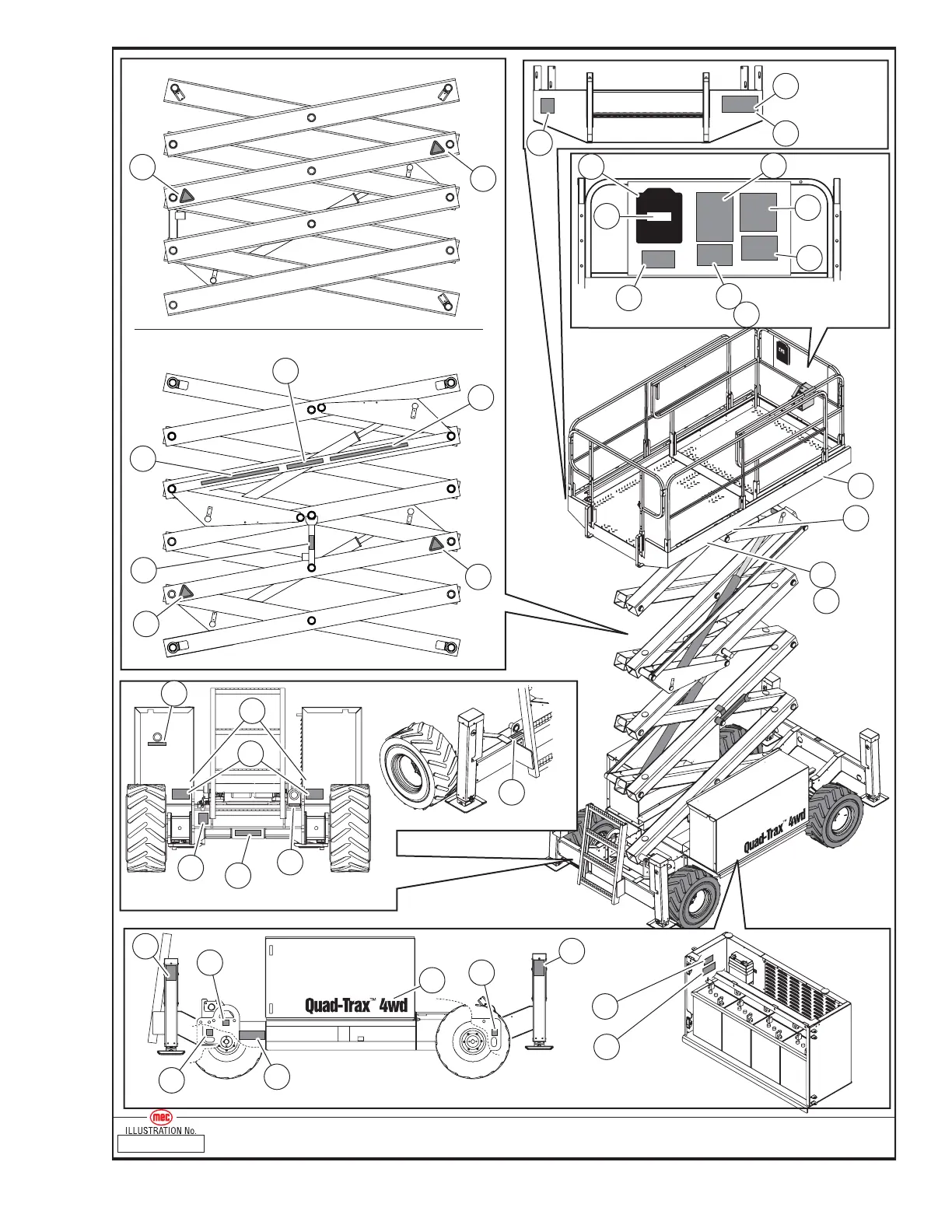 Quad-Trax™ 4wd

Quad-Trax™ 4wd

mec

ILLUSTRATION No.