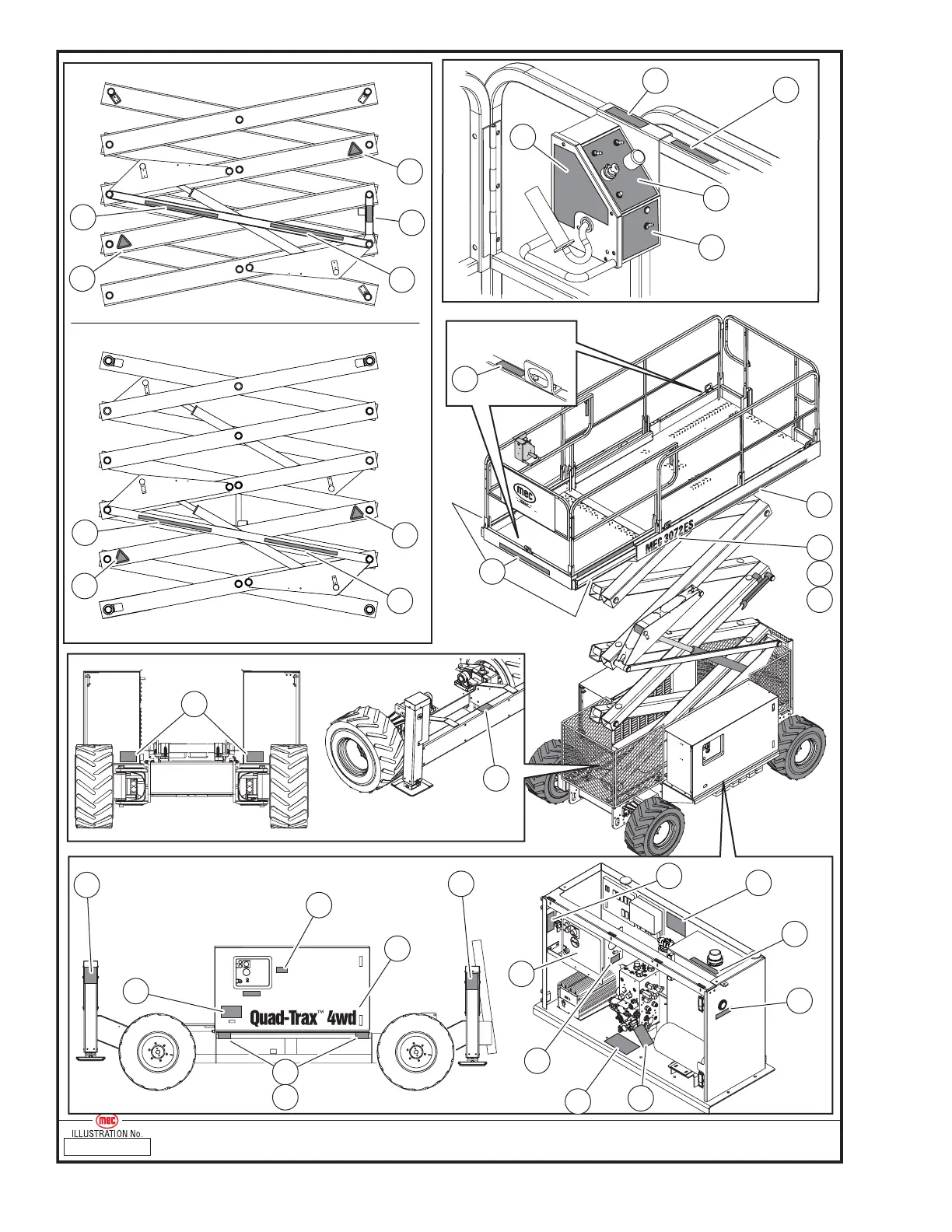 mec

MEC 3072ES

Quad-Trax™ 4wd

mec
ILLUSTRATION No.