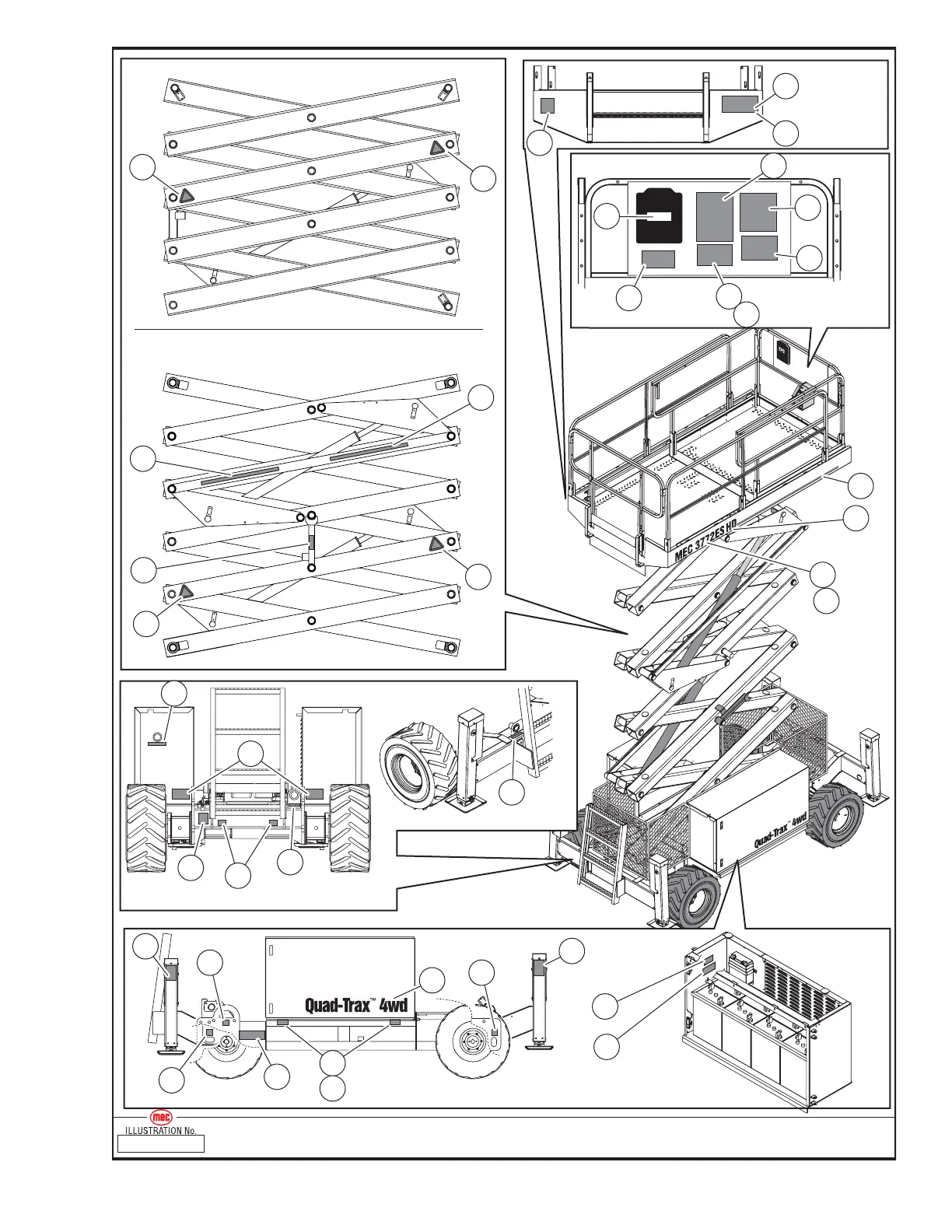 MEC 3772ES HD

Quad-Trax™ 4wd

Quad-Trax™ 4wd

mec
ILLUSTRATION No.