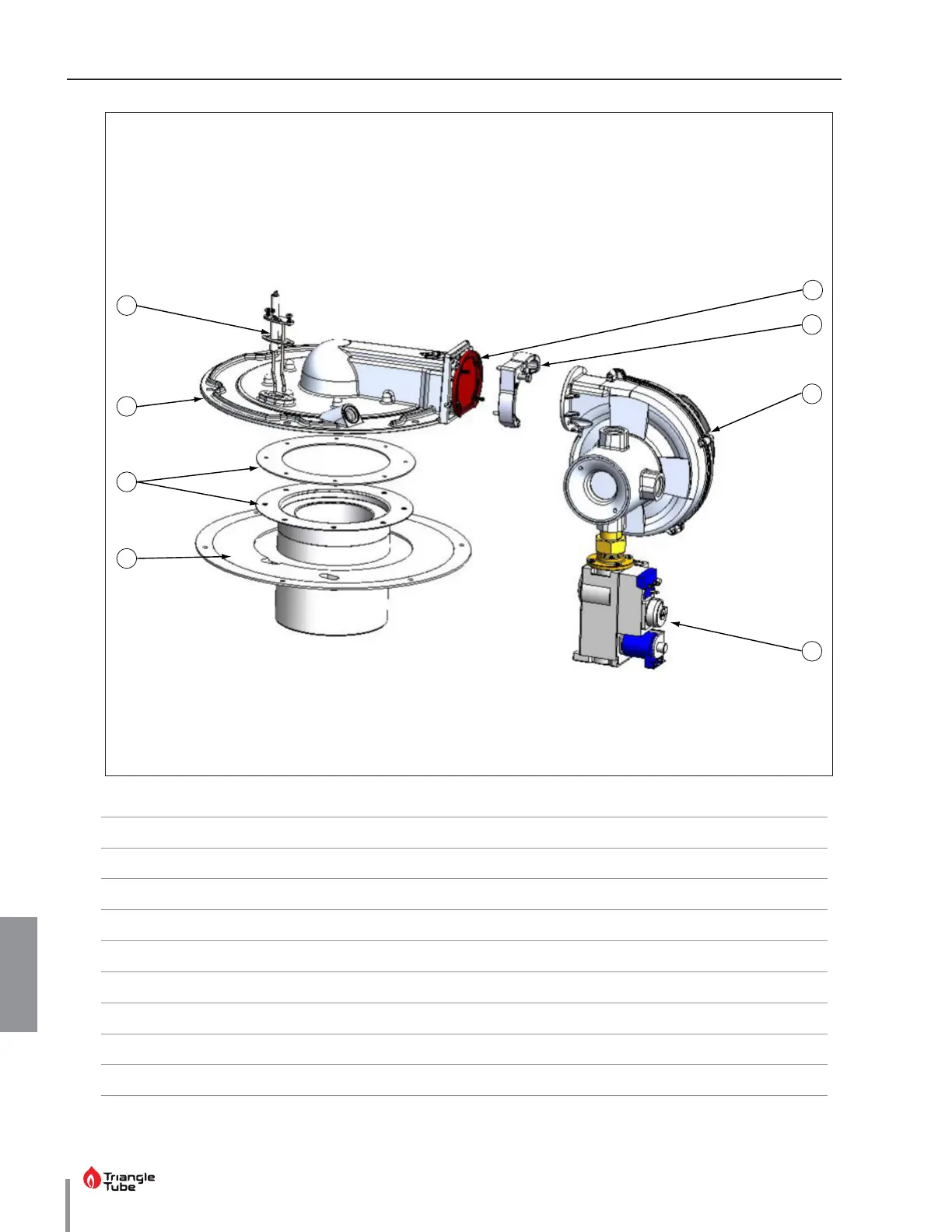 Triangle Tube