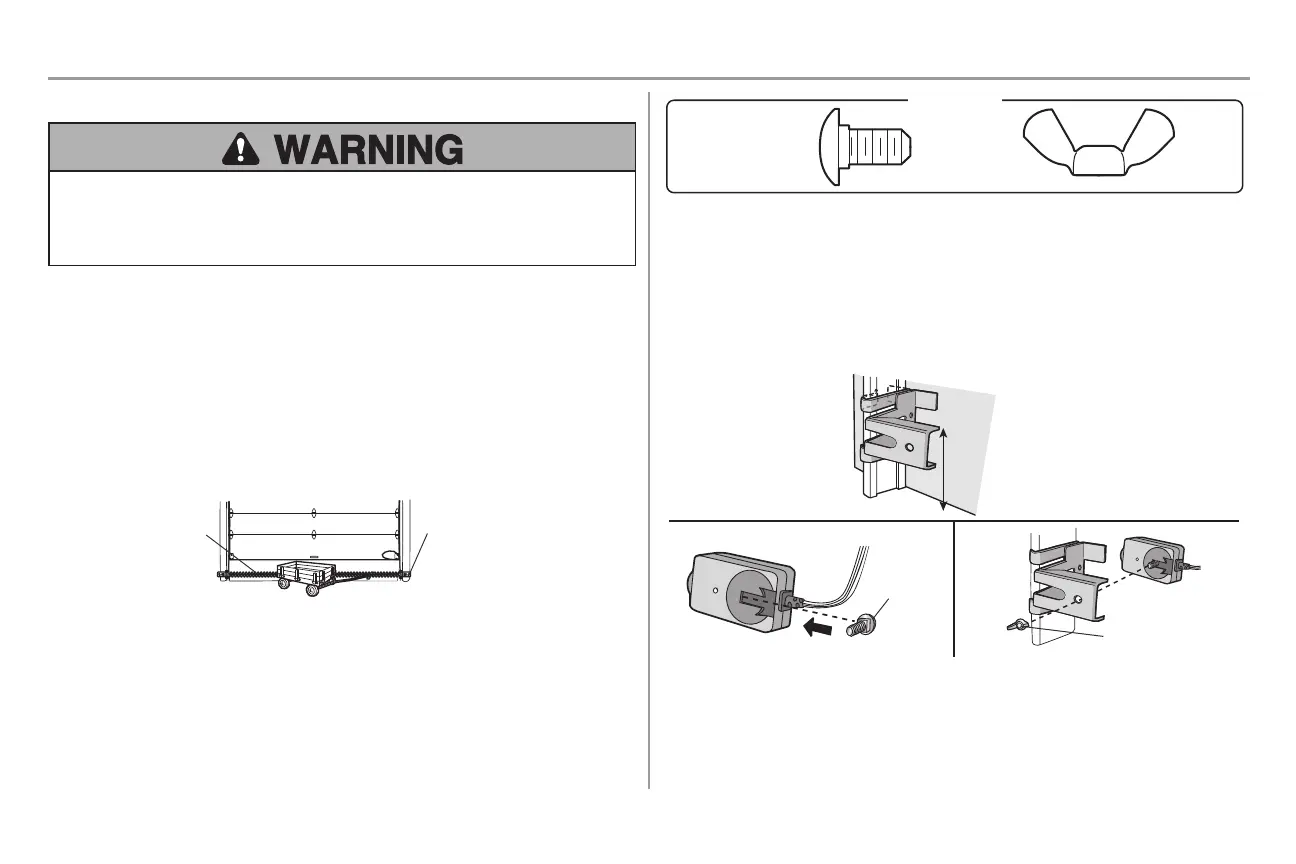 WARNING