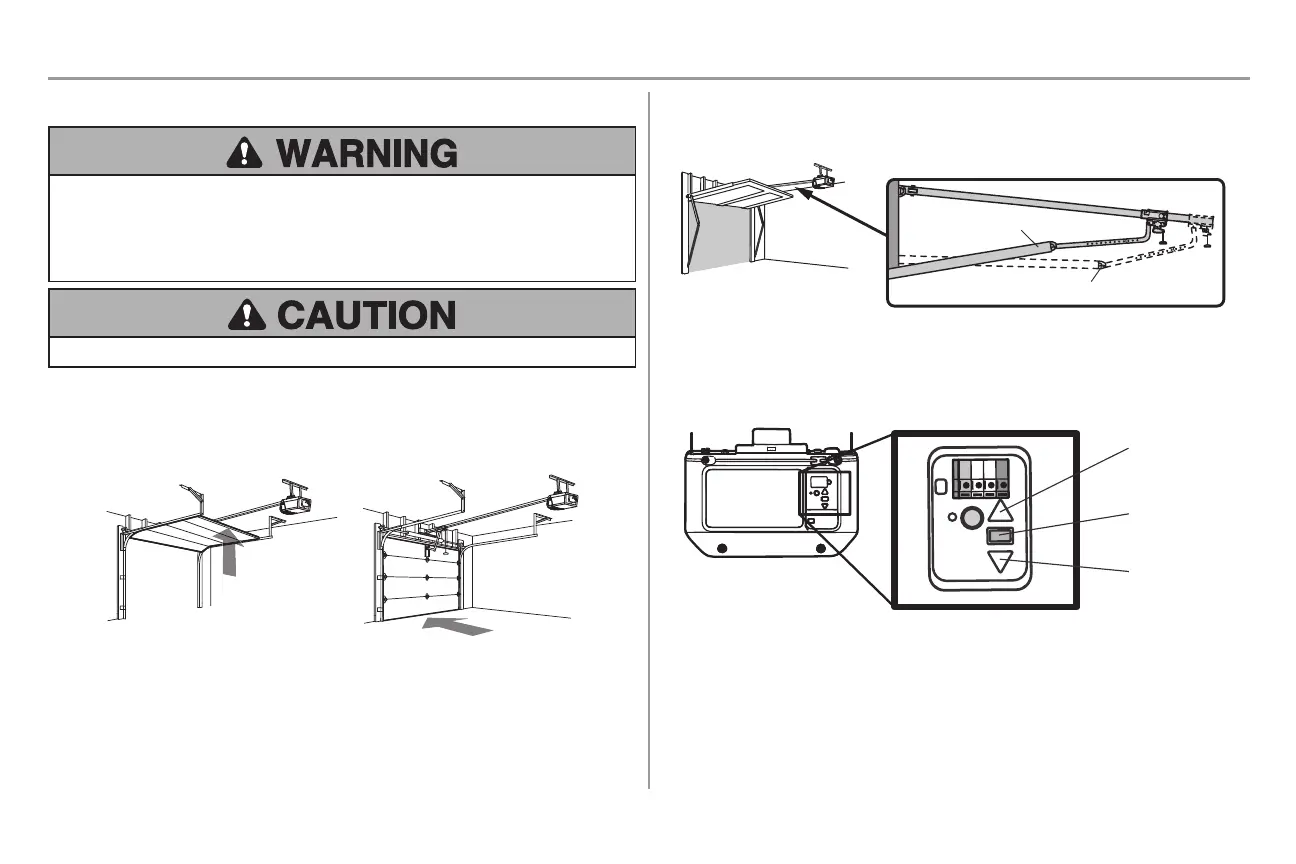 WARNING

CAUTION