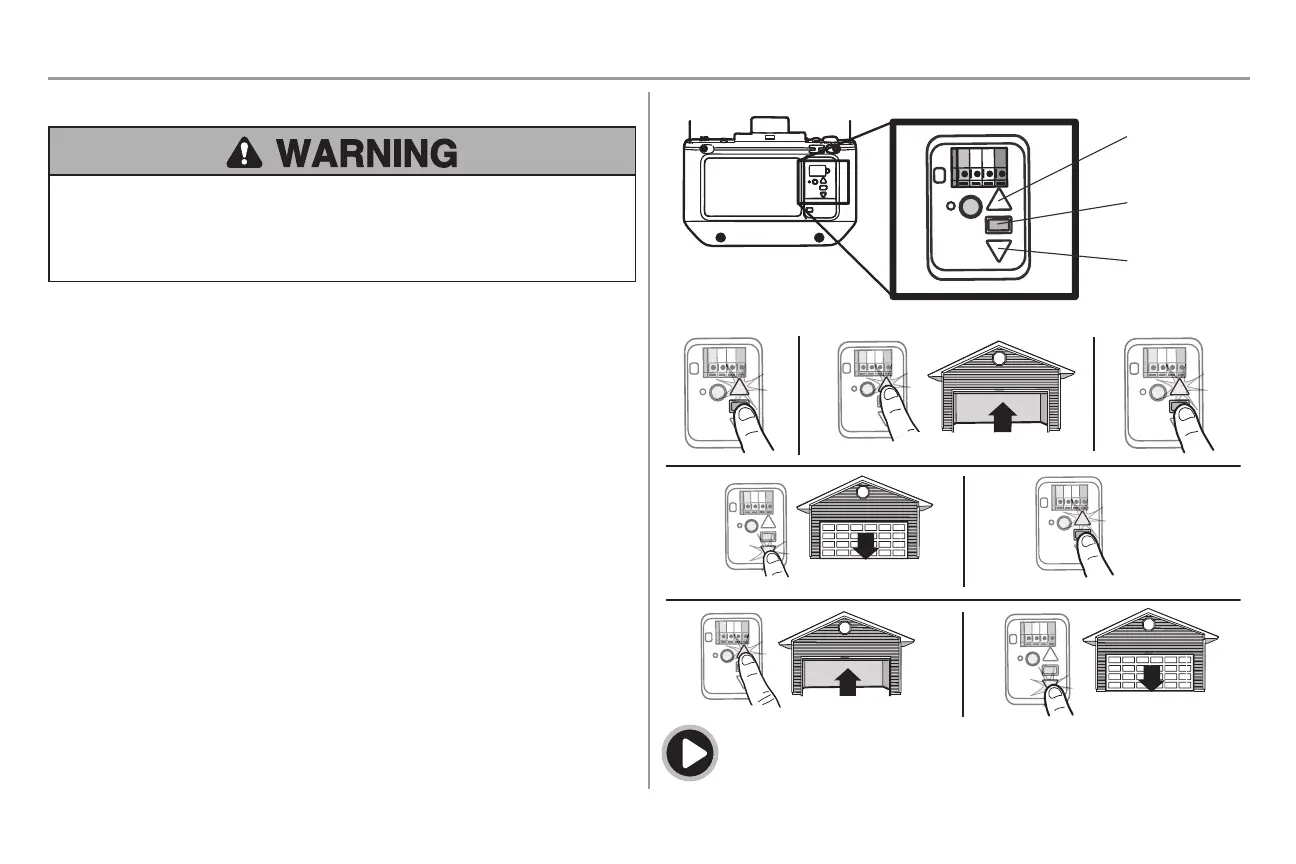 WARNING