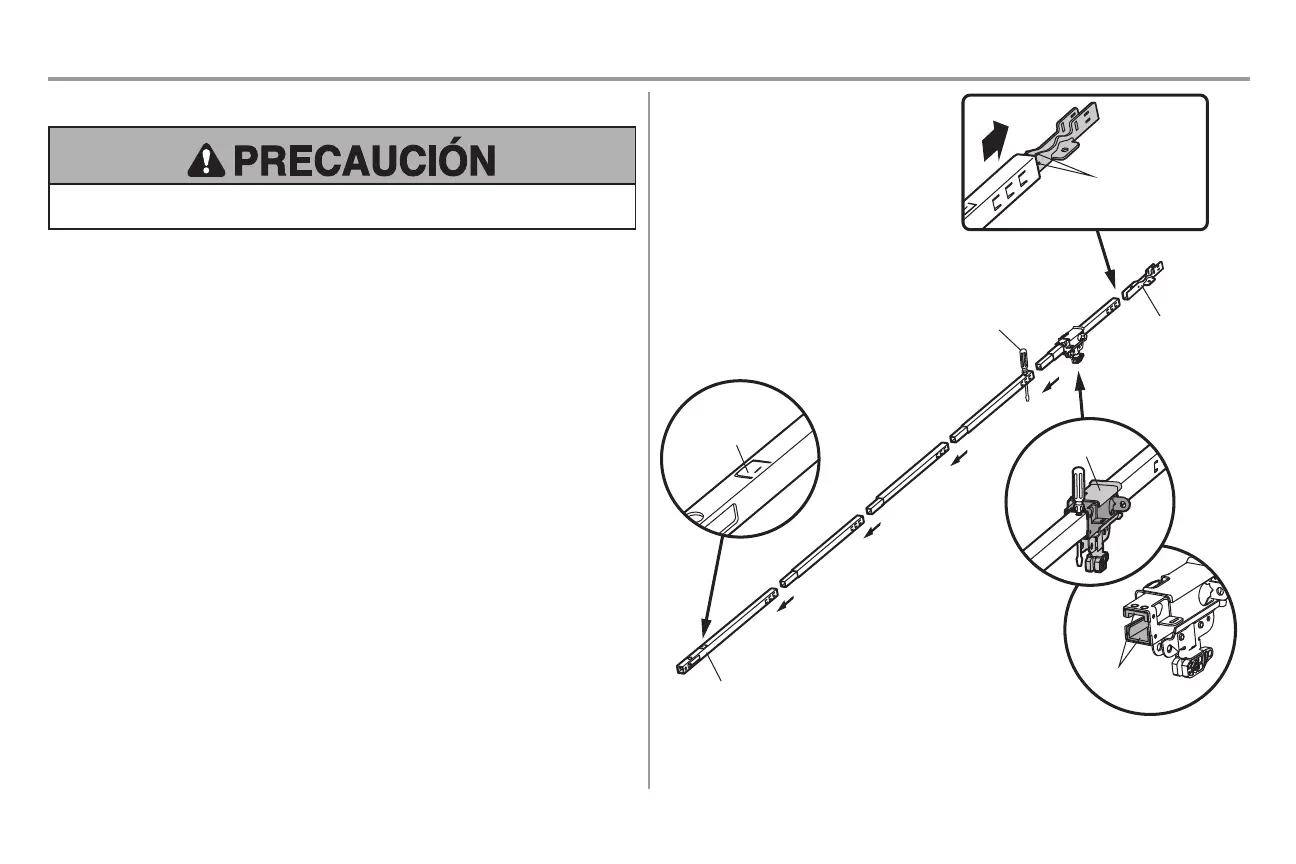 PRECAUCIÓN