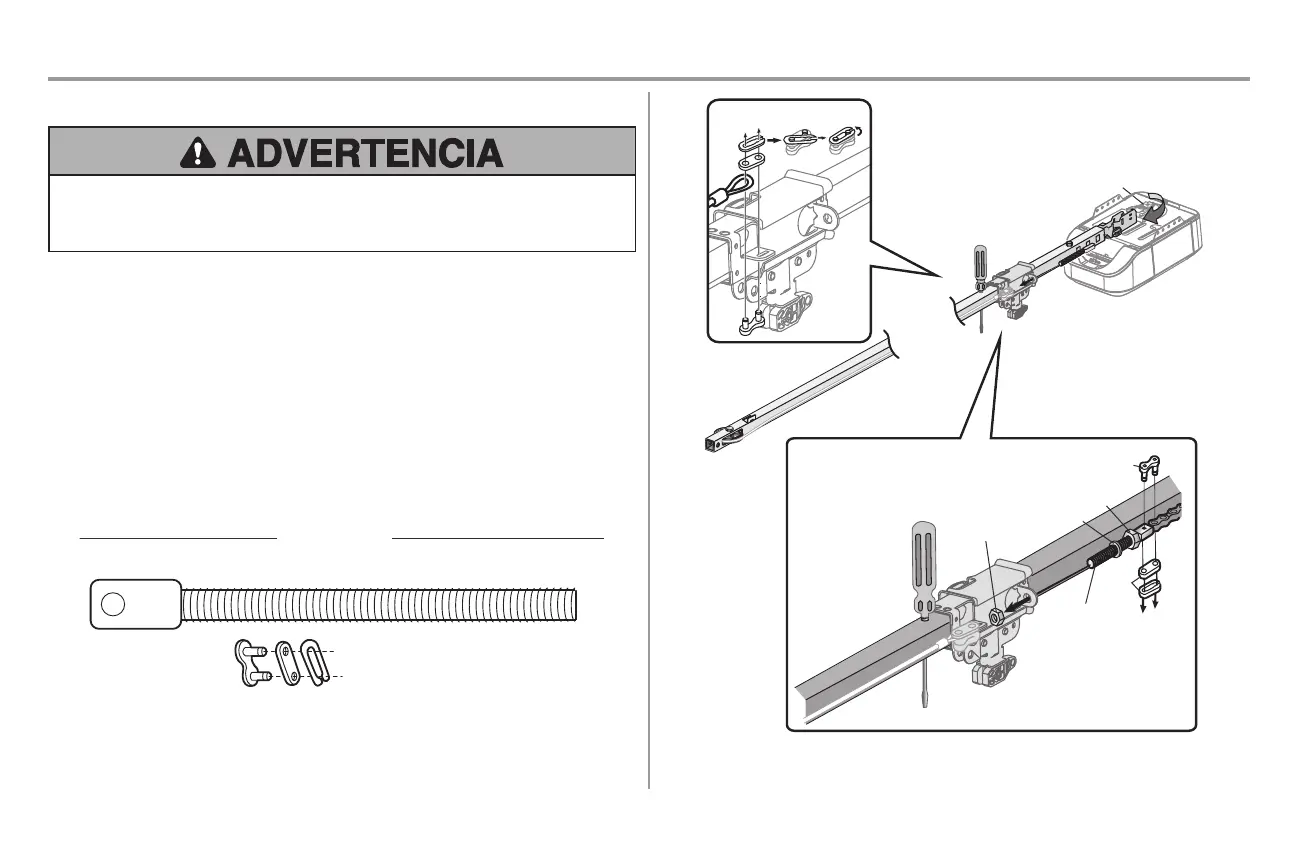 ADVERTENCIA