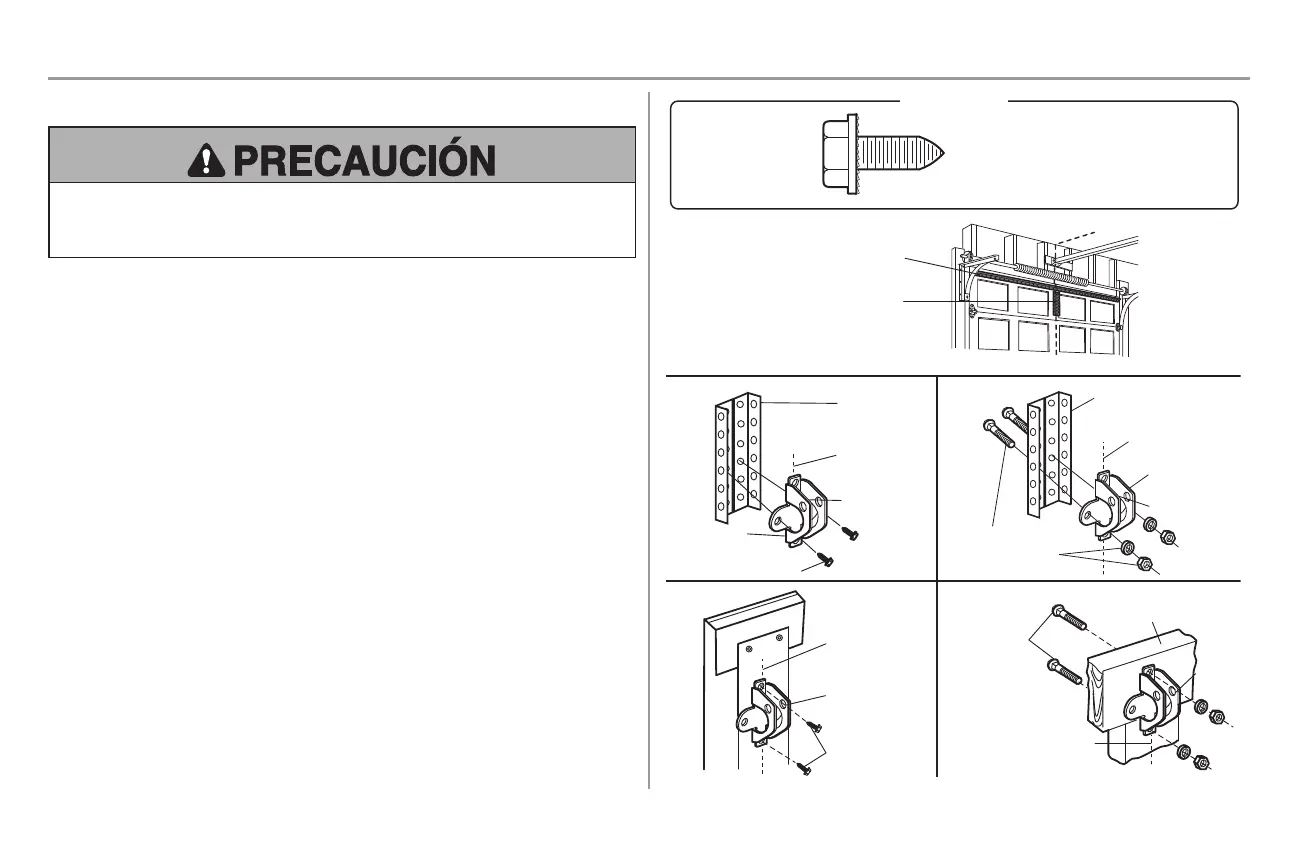 PRECAUCIÓN