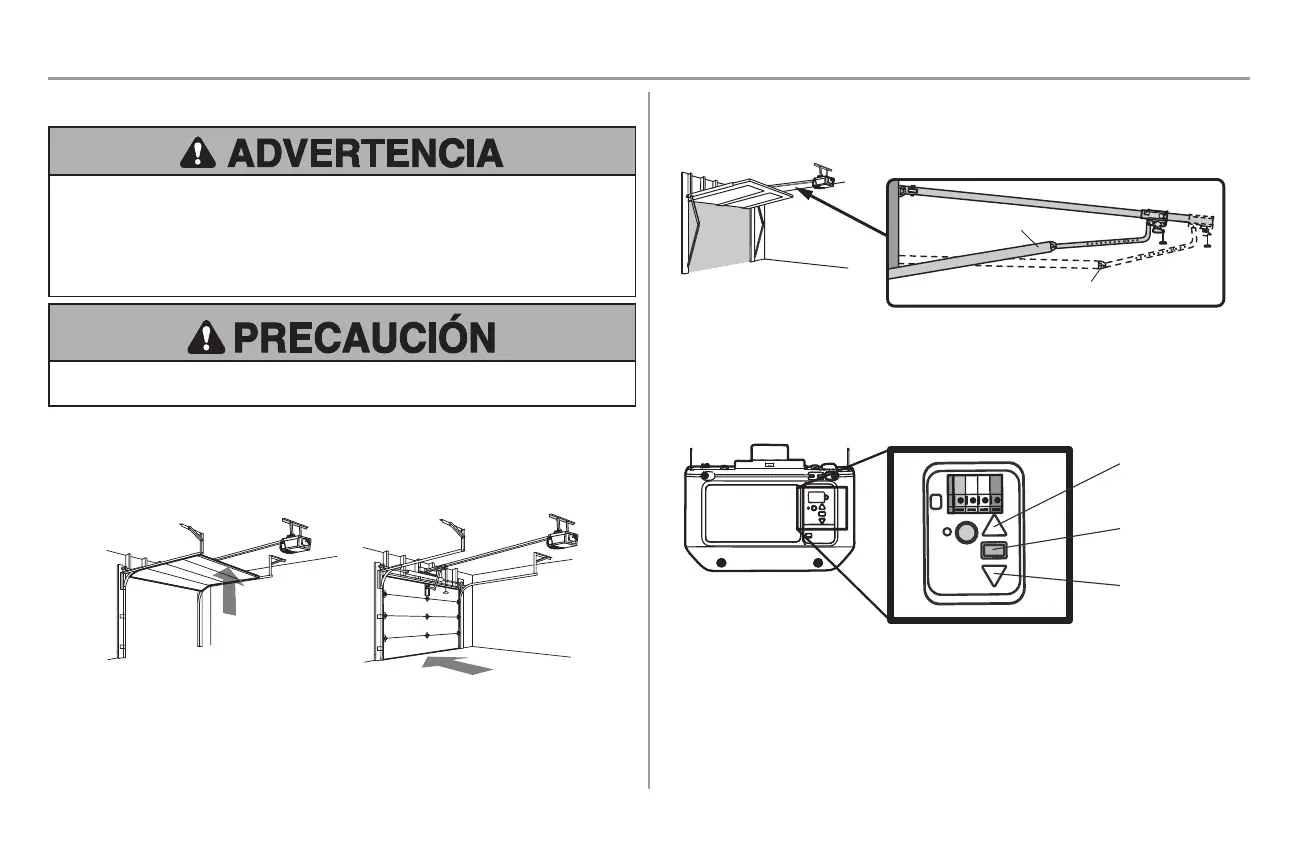 ADVERTENCIA

PRECAUCIÓN