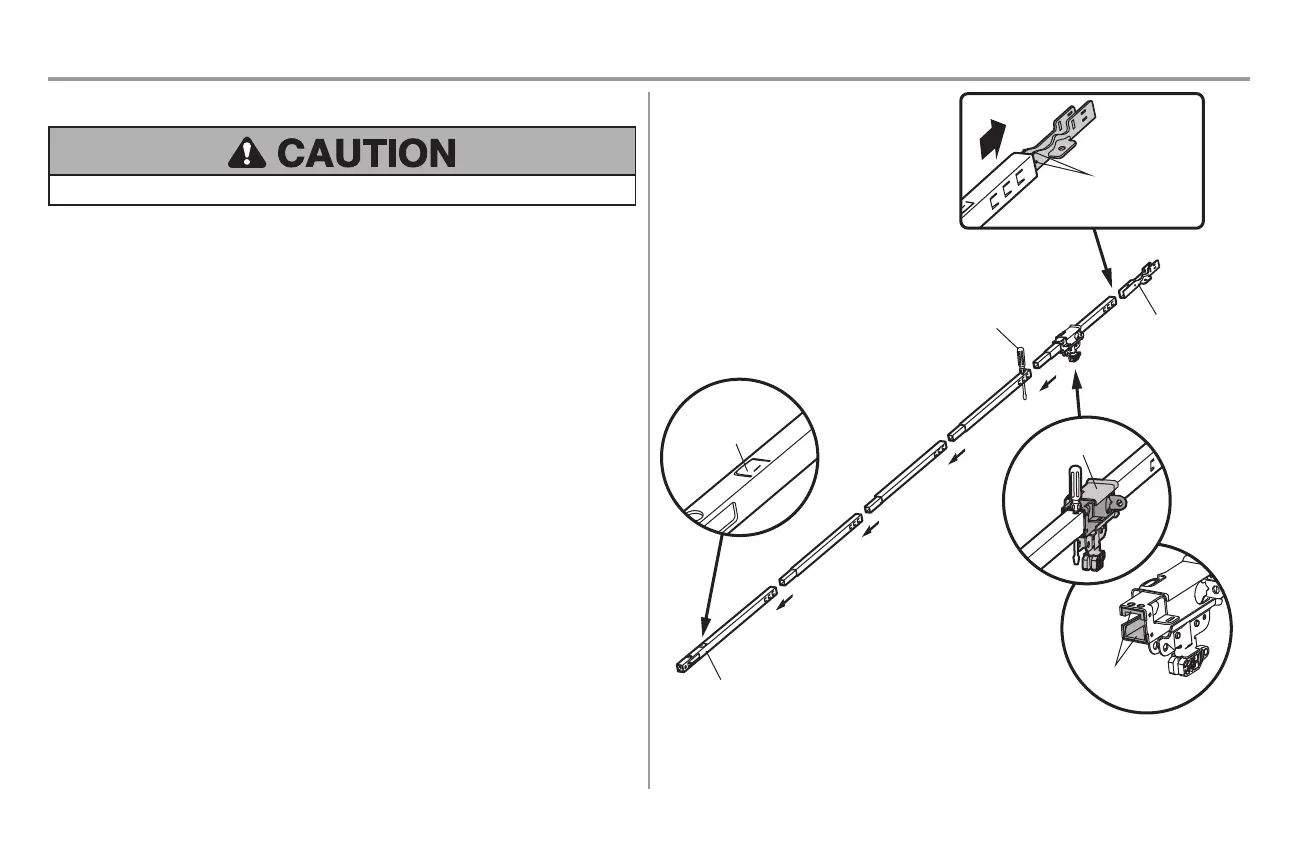 CAUTION