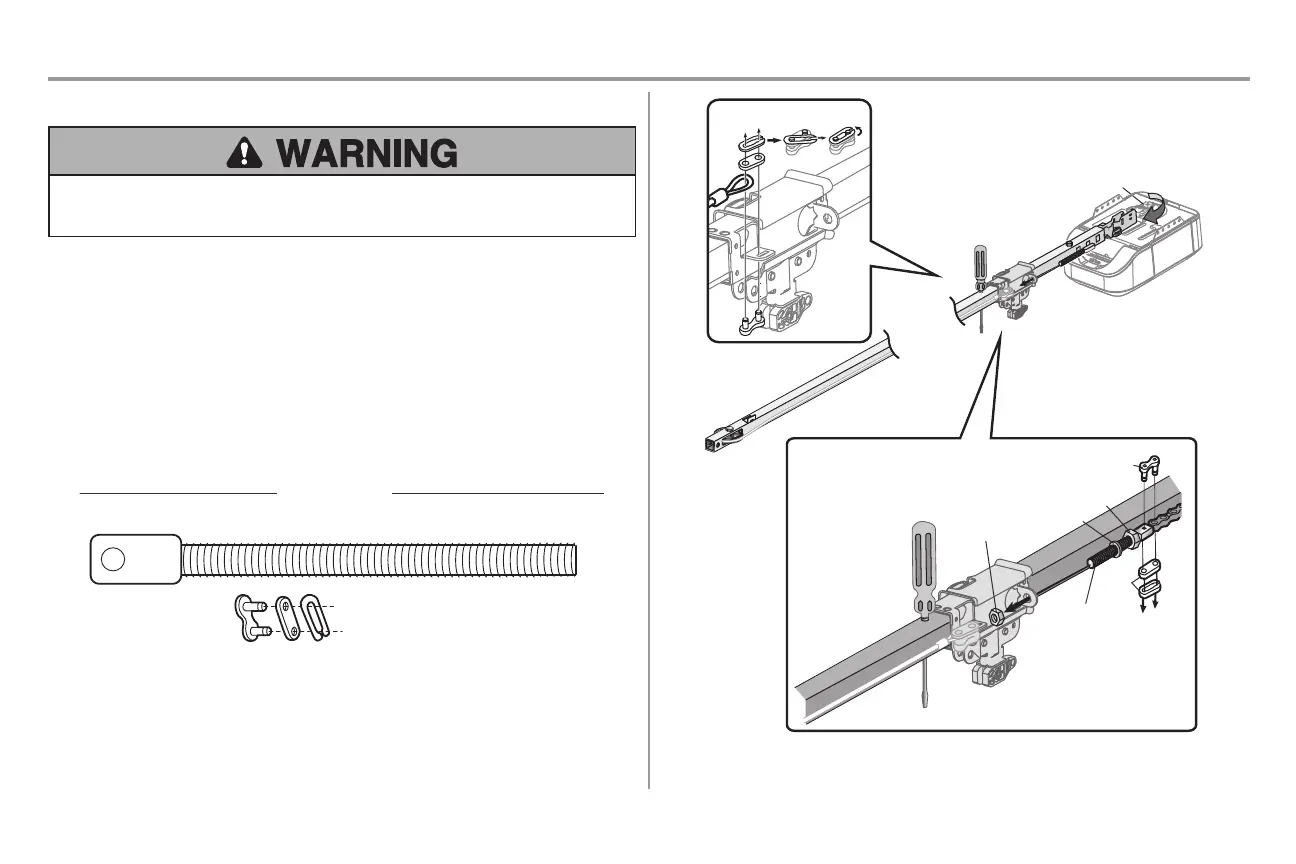 WARNING