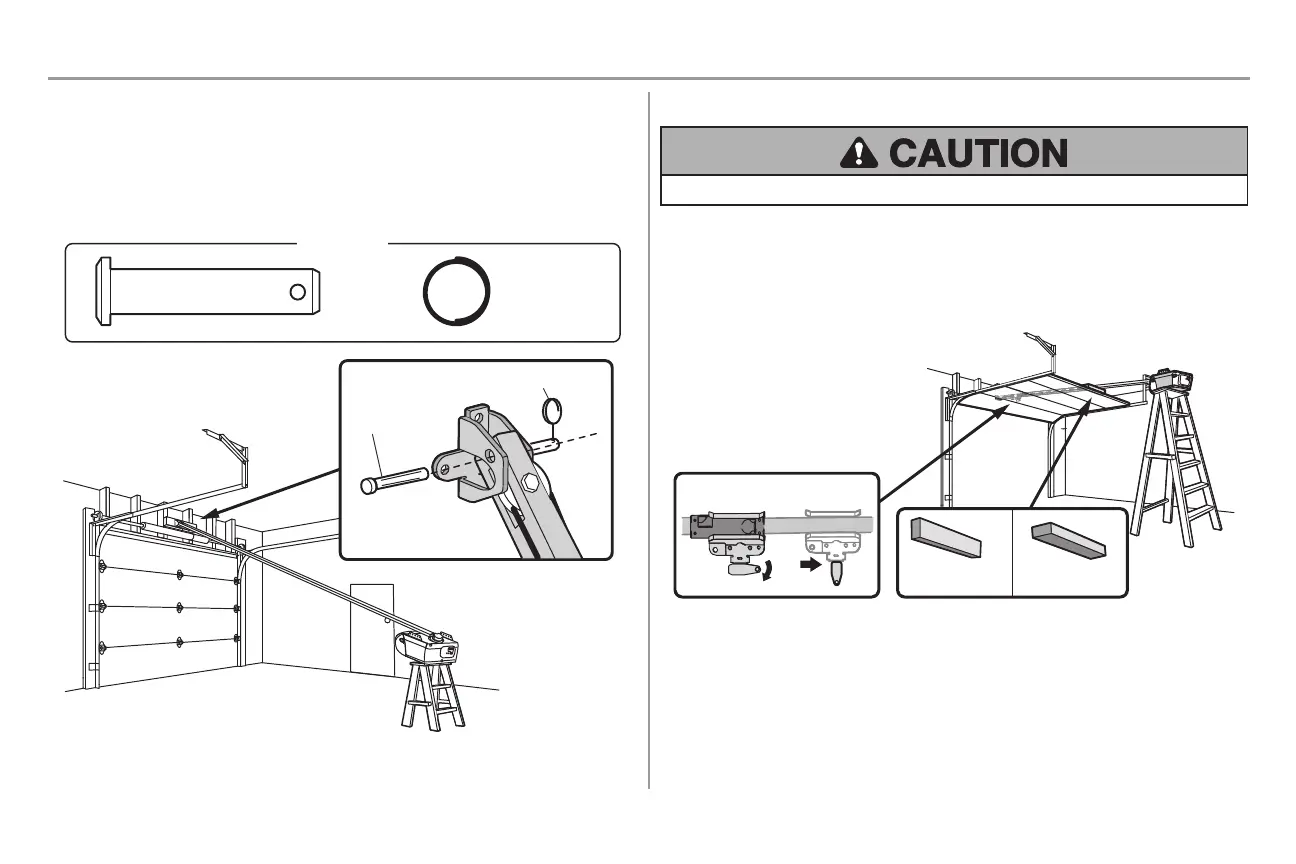 CAUTION