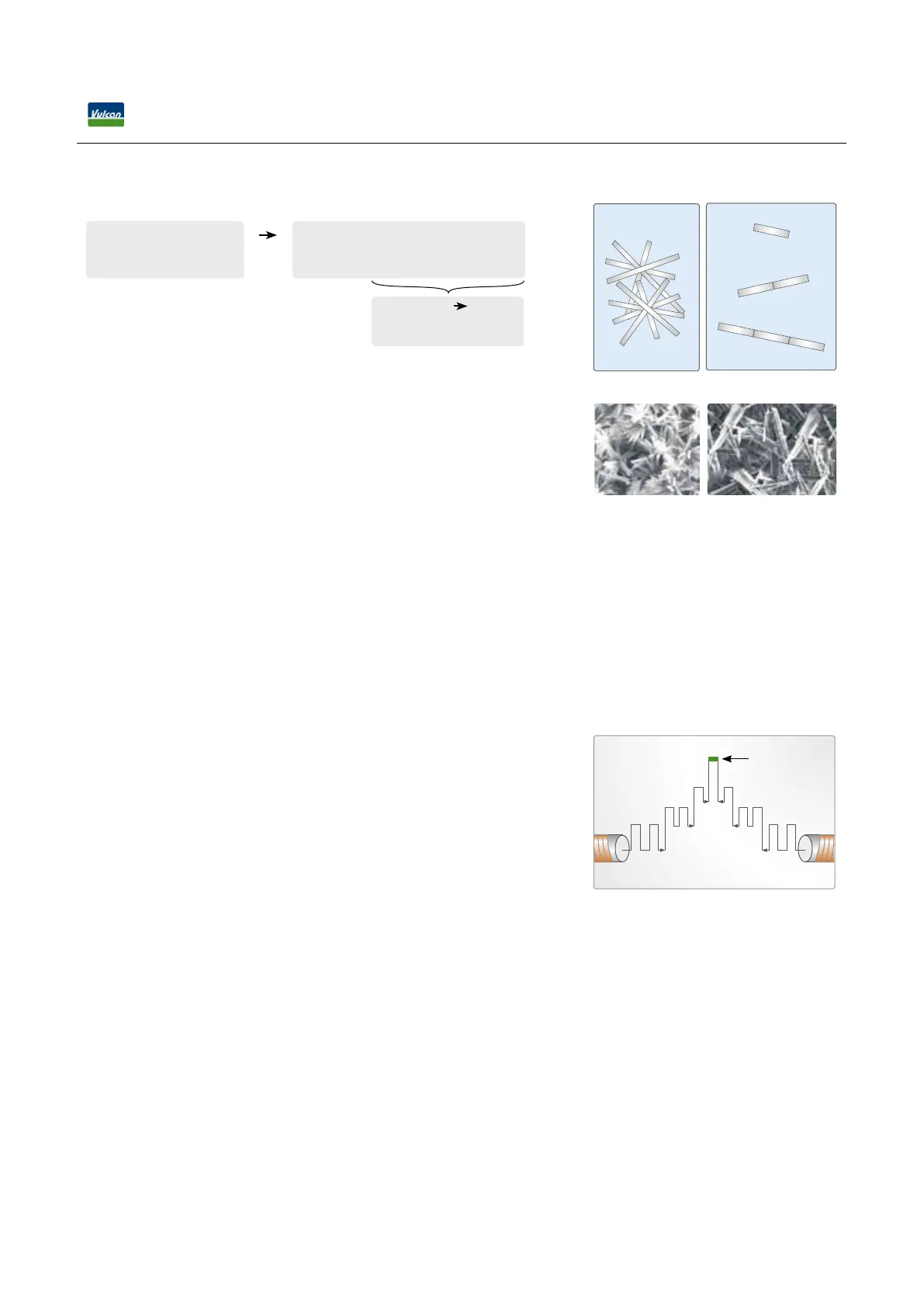 Vulcan