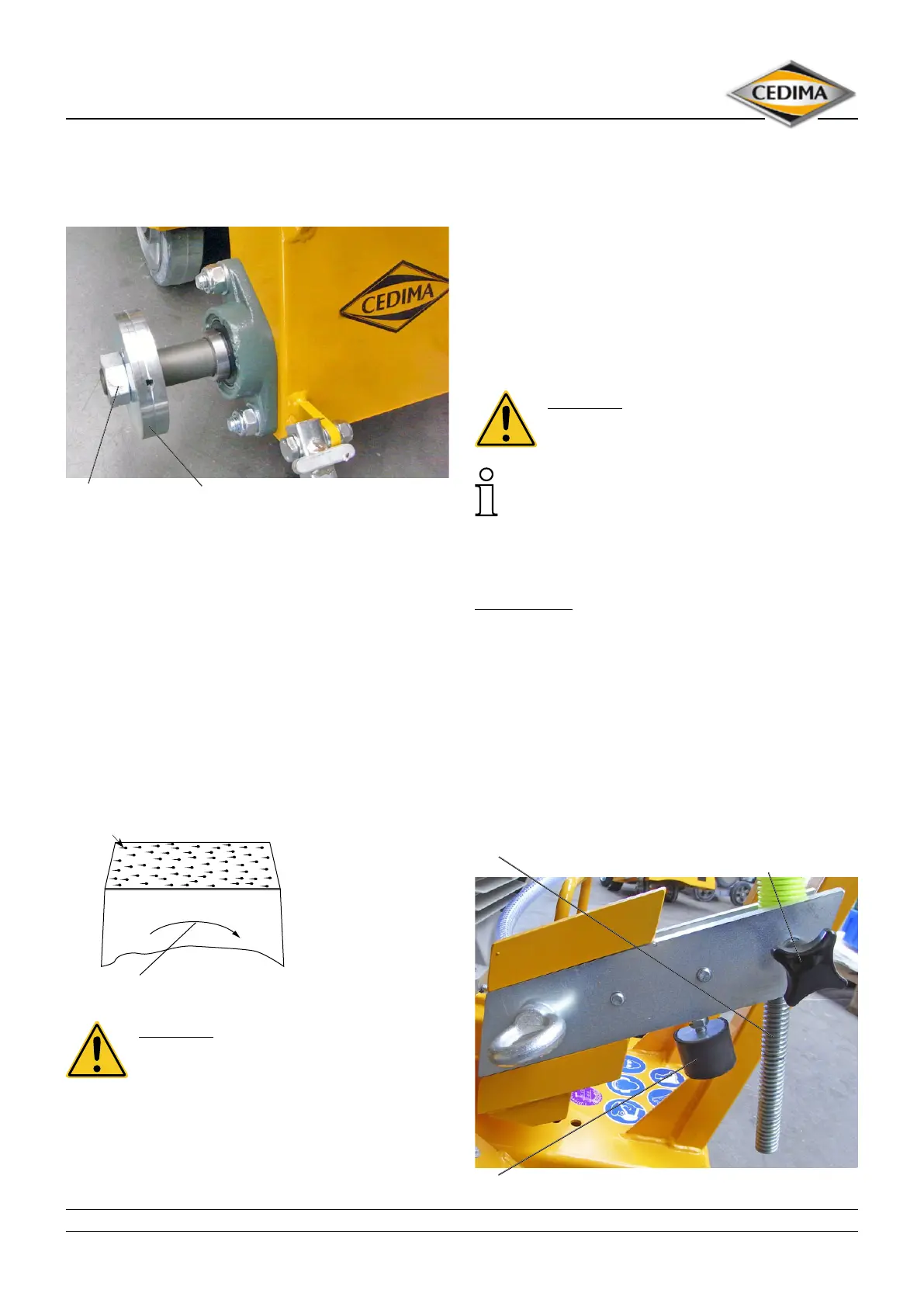 CEDIMA

CEDIMA