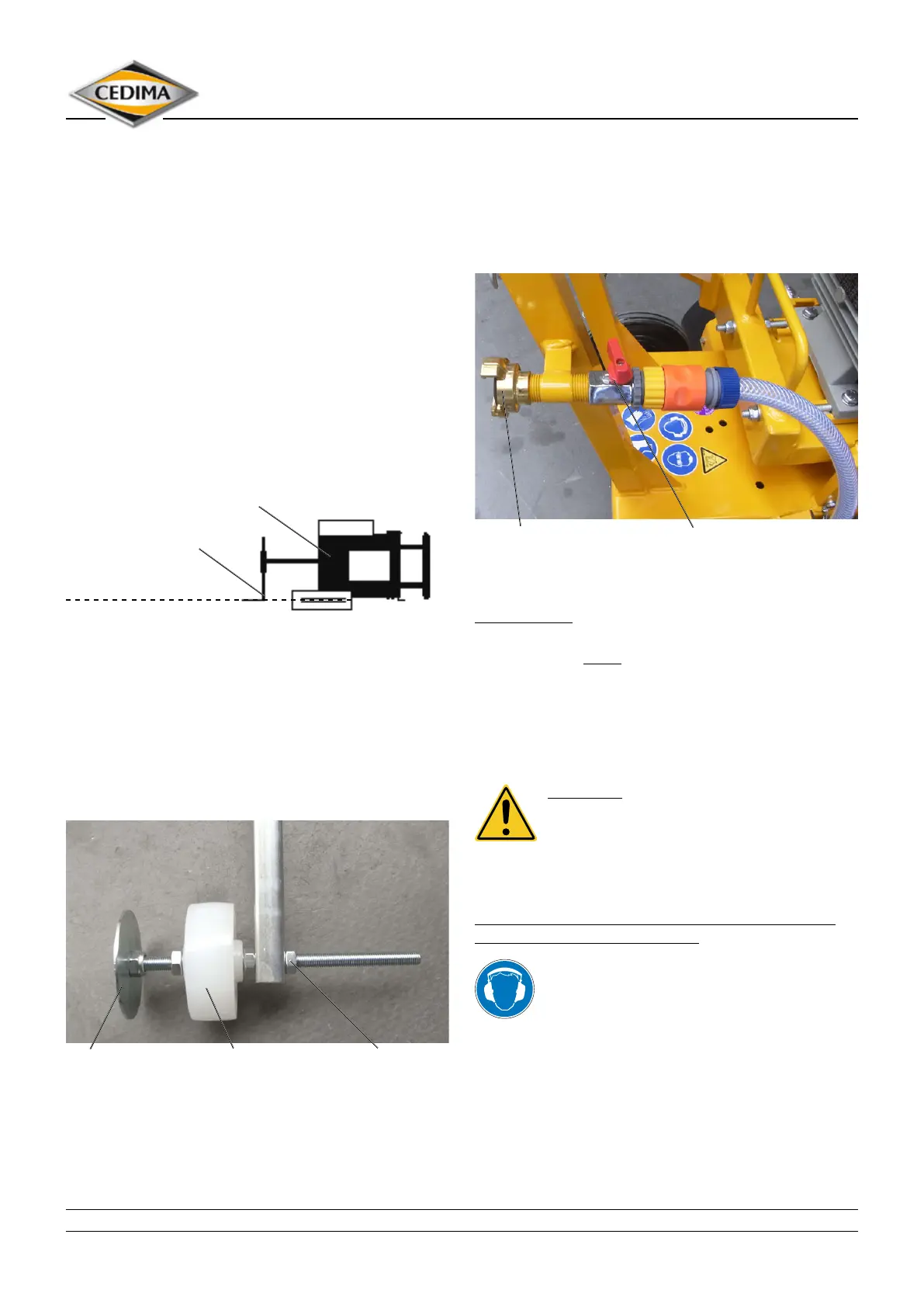 CEDIMA