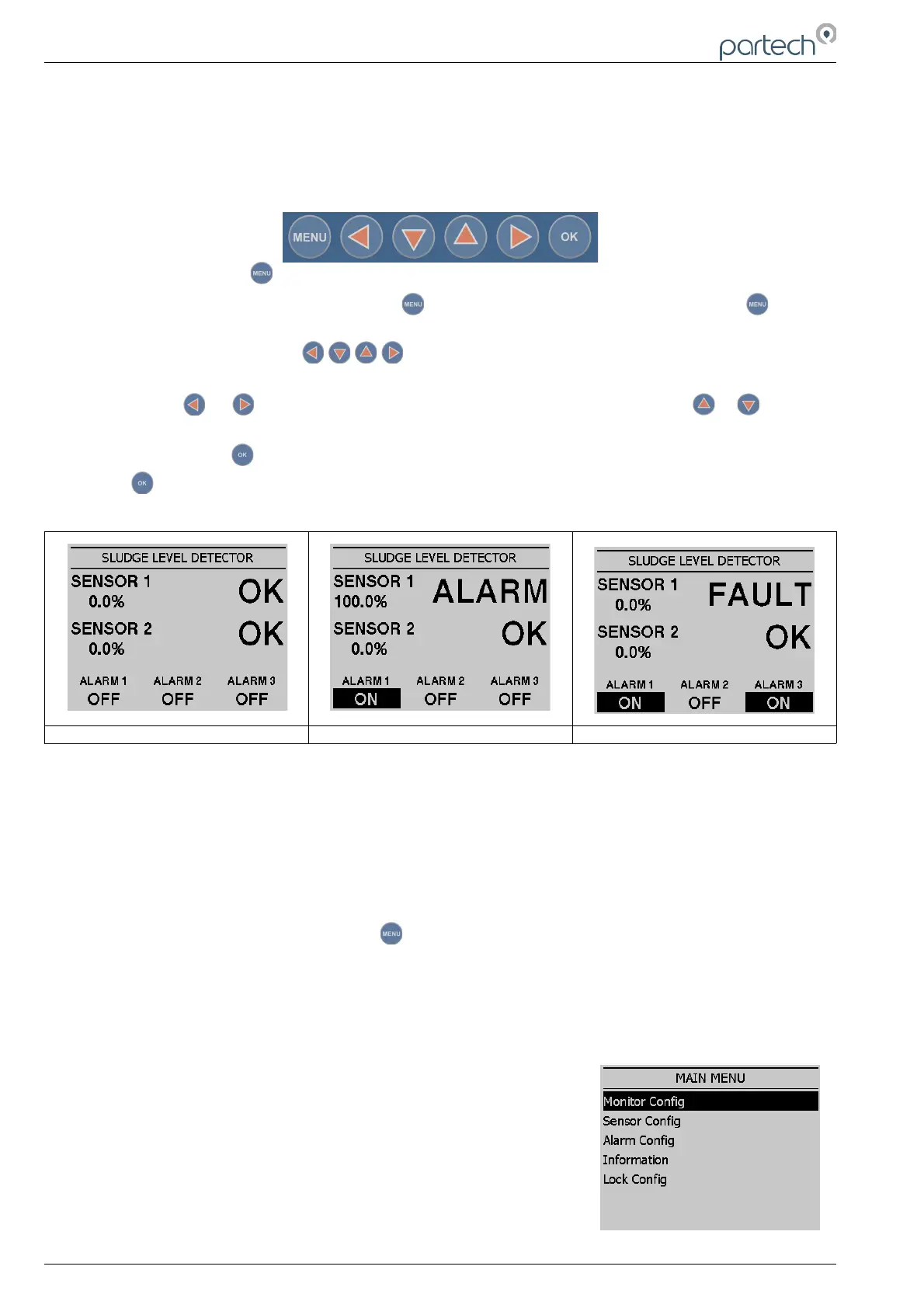 partech

MENU OK

MENU

MENU MENU

OK

OK

| SLUDGE LEVEL DETECTOR SENSOR 1 0.0% OK SENSOR 2 0.0% OK ALARM 1 OFF ALARM 2 OFF ALARM 3 OFF | SLUDGE LEVEL DETECTOR SENSOR 1 100.0% ALARM SENSOR 2 0.0% OK ALARM 1 ON ALARM 2 OFF ALARM 3 OFF | SLUDGE LEVEL DETECTOR SENSOR 1 0.0% FAULT SENSOR 2 0.0% OK ALARM 1 ON ALARM 2 OFF ALARM 3 ON |
|---|---|---|
| | | |

MENU

MAIN MENU
Monitor Config
Sensor Config
Alarm Config
Information
Lock Config