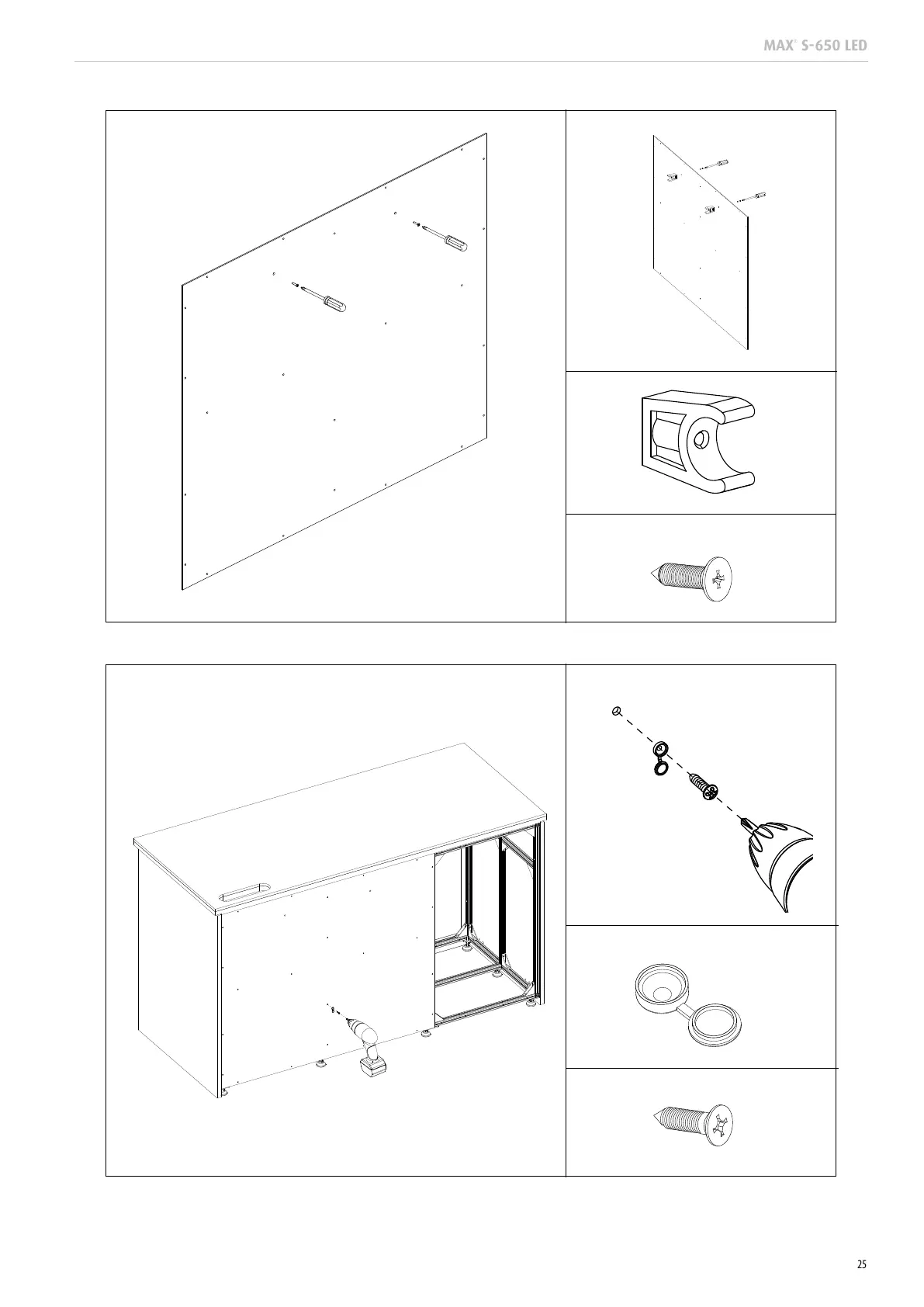 MAX® S-650 LED

25